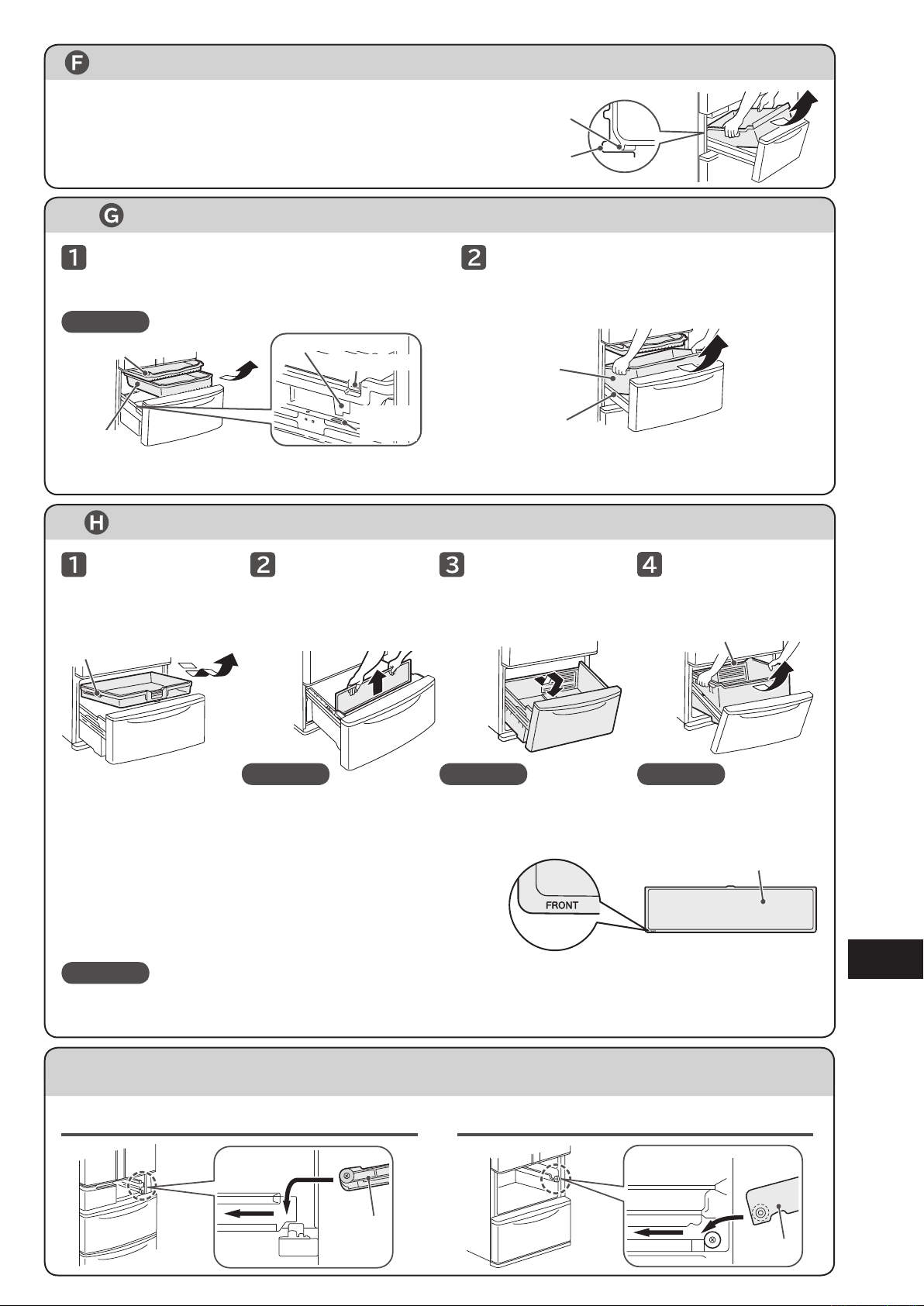 F

G

1

2

H

1

2

3

4

FRONT