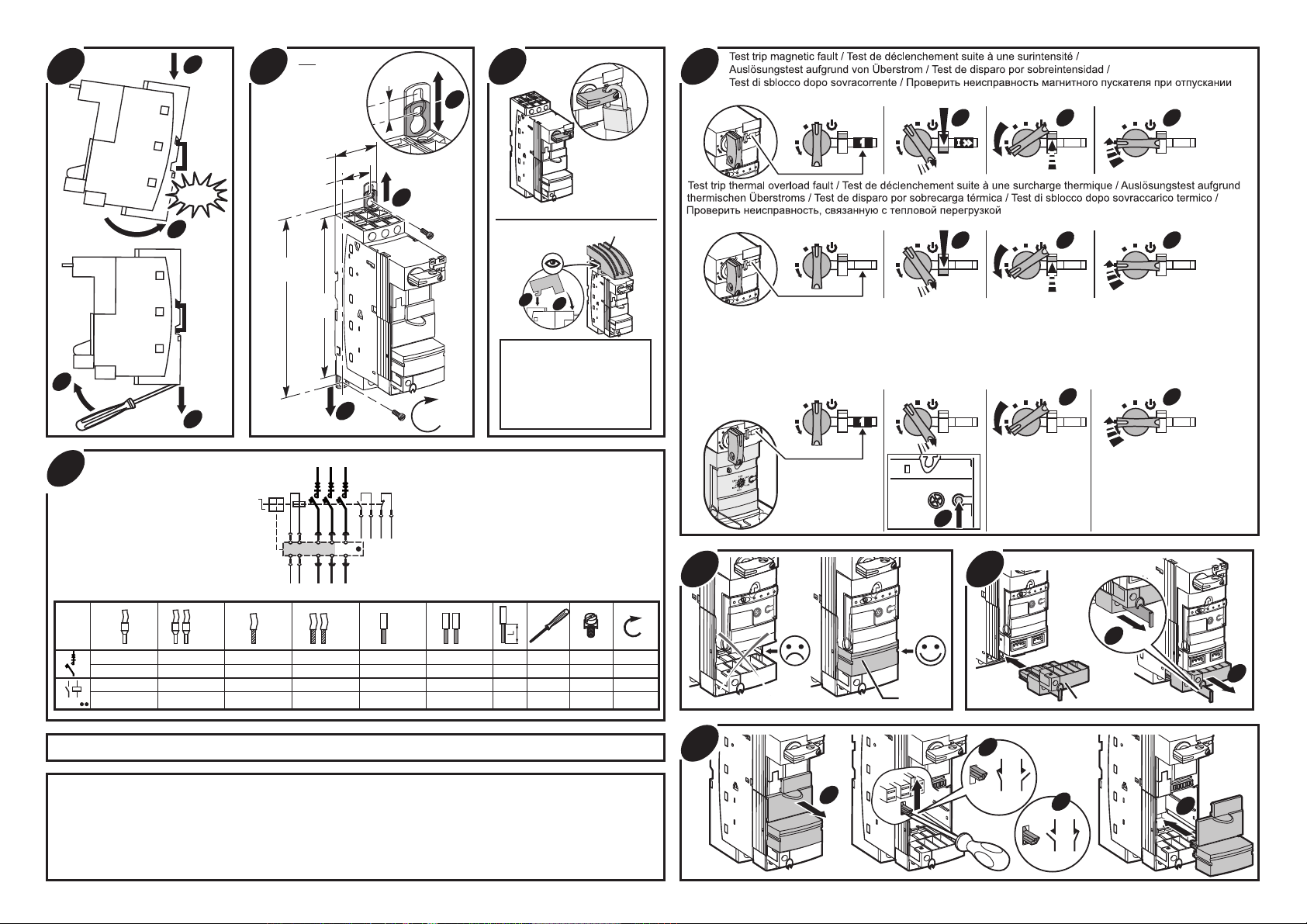 Test trip magnetic fault / Test de déclenchement suite à une surintensité / Auslösungstest aufgrund von Überstrom / Test de disparo por sobreintensidad / Test di sblocco dopo sovracorrente / Проверить неисправность магнитного пускателя при отпускании

Test trip thermal overload fault / Test de déclenchement suite à une surcharge thermique / Auslösungstest aufgrund thermischen Überstroms / Test de disparo por sobrecarga térmica / Test di sblocco dopo sovraccarico termico / Проверить неисправность, связанную с тепловой перегрузкой