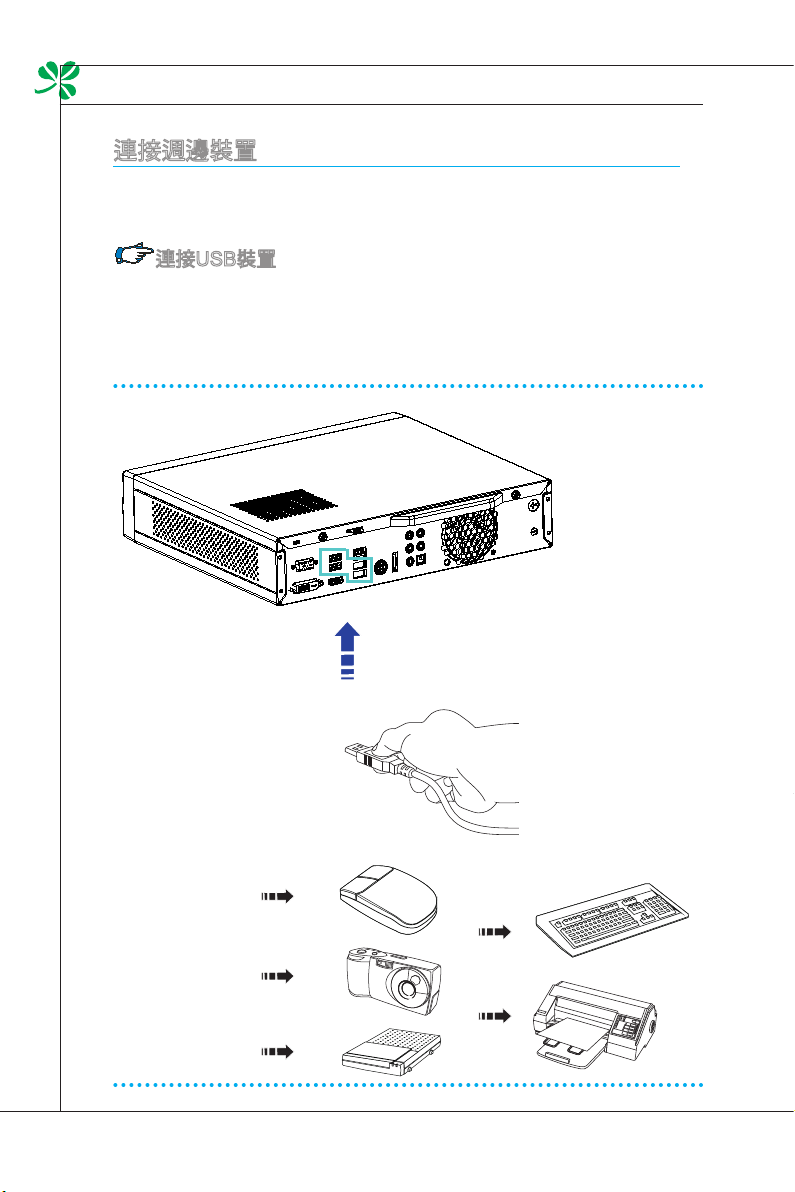 連接週邊裝置

連接USB裝置