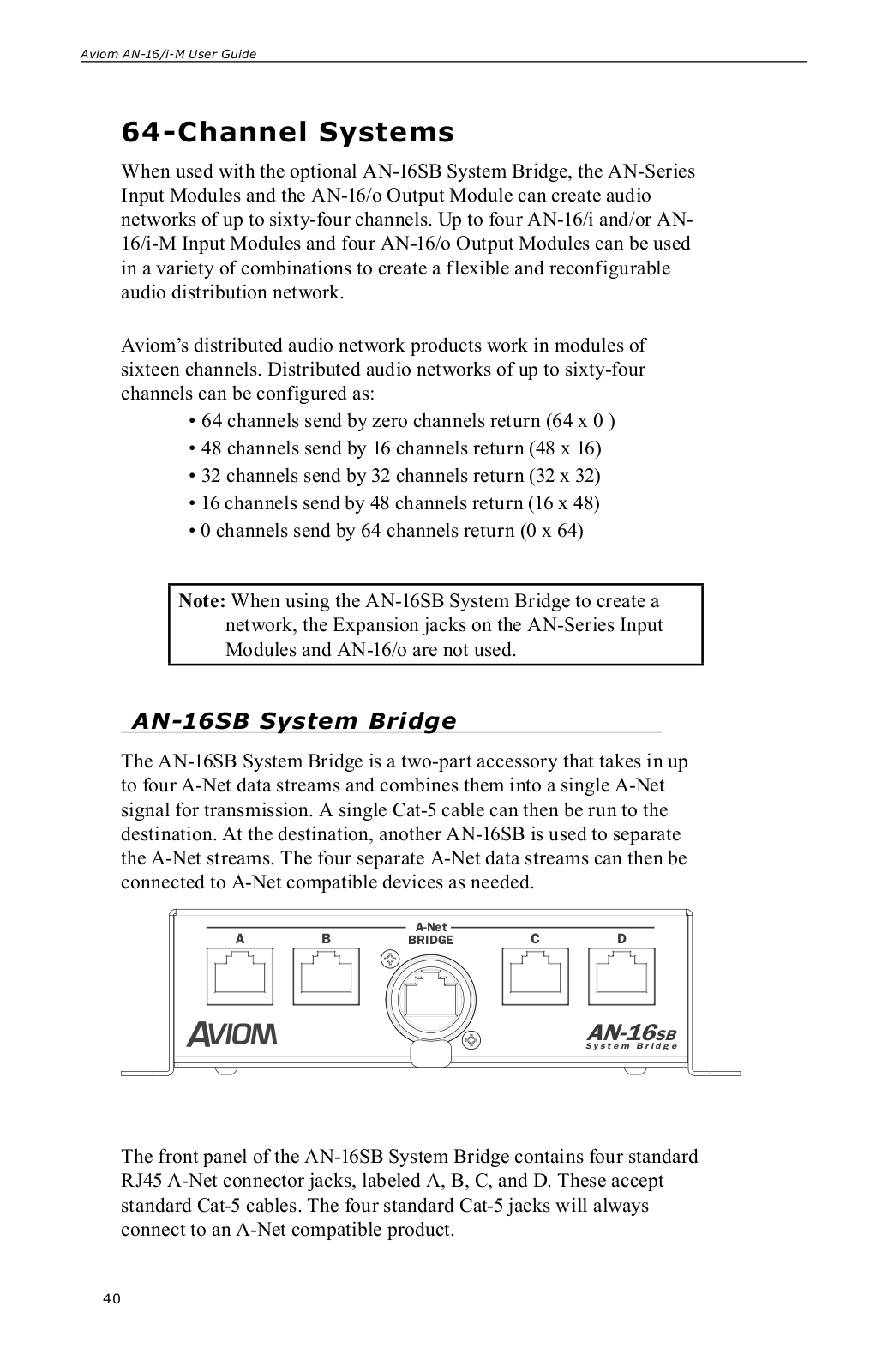 Aviom AN-16/i-M User Guide

64-Channel Systems

When used with the optional AN-16SB System Bridge, the AN-Series Input Modules and the AN-16/o Output Module can create audio networks of up to sixty-four channels. Up to four AN-16/i and/or AN-16/i-M Input Modules and four AN-16/o Output Modules can be used in a variety of combinations to create a flexible and reconfigurable audio distribution network.

Aviom's distributed audio network products work in modules of sixteen channels. Distributed audio networks of up to sixty-four channels can be configured as:

• 64 channels send by zero channels return (64 x 0 )
• 48 channels send by 16 channels return (48 x 16)
• 32 channels send by 32 channels return (32 x 32)
• 16 channels send by 48 channels return (16 x 48)
• 0 channels send by 64 channels return (0 x 64)

Note: When using the AN-16SB System Bridge to create a network, the Expansion jacks on the AN-Series Input Modules and AN-16/o are not used.

AN-16SB System Bridge

The AN-16SB System Bridge is a two-part accessory that takes in up to four A-Net data streams and combines them into a single A-Net signal for transmission. A single Cat-5 cable can then be run to the destination. At the destination, another AN-16SB is used to separate the A-Net streams. The four separate A-Net data streams can then be connected to A-Net compatible devices as needed.

A B A-Net BRIDGE C D
AVIOM AN-16SB System Bridge

The front panel of the AN-16SB System Bridge contains four standard RJ45 A-Net connector jacks, labeled A, B, C, and D. These accept standard Cat-5 cables. The four standard Cat-5 jacks will always connect to an A-Net compatible product.

40