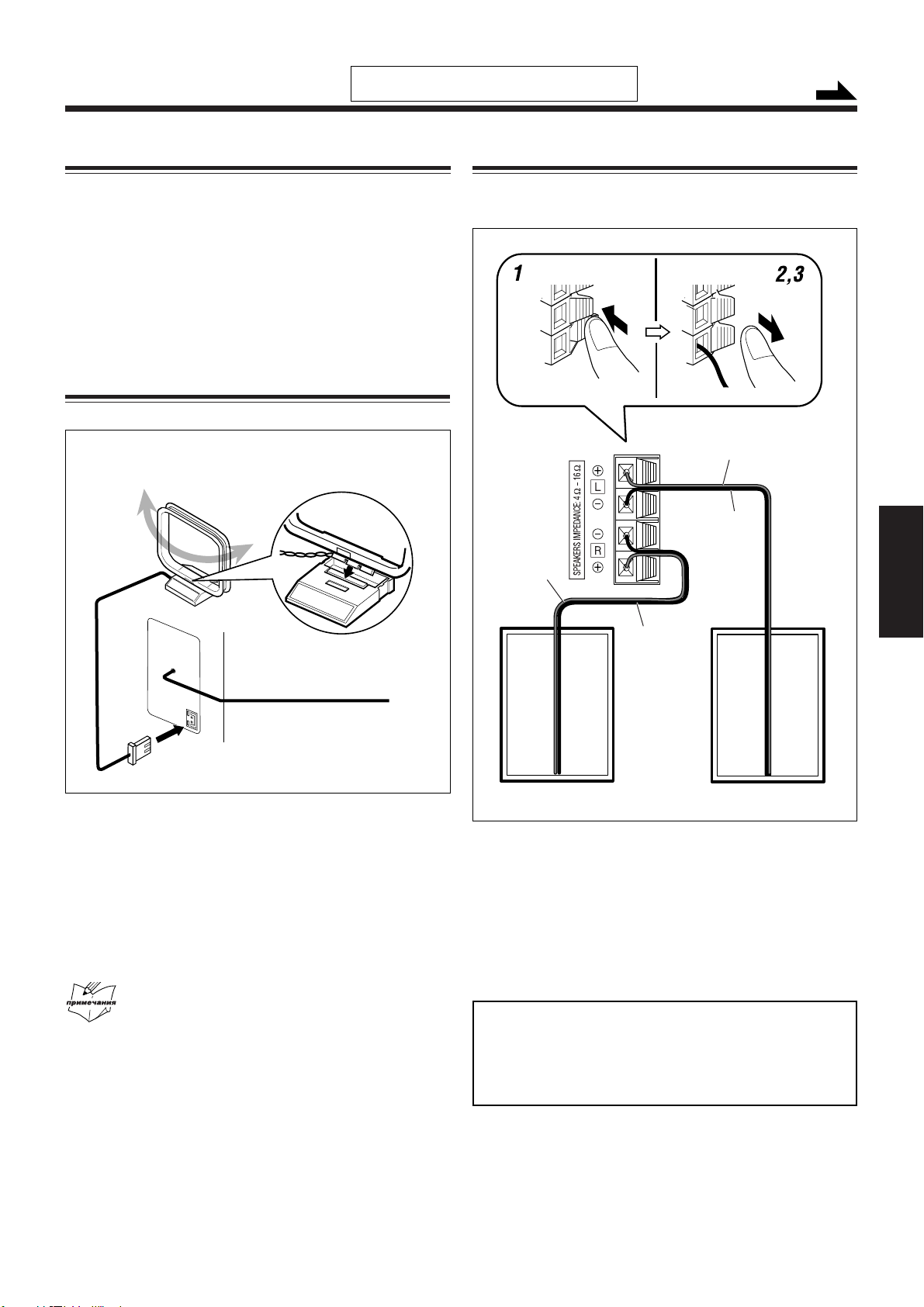 1

2,3

SPEAKERS IMPEDANCE: 4 Ω – 16 Ω

L

R

примечания