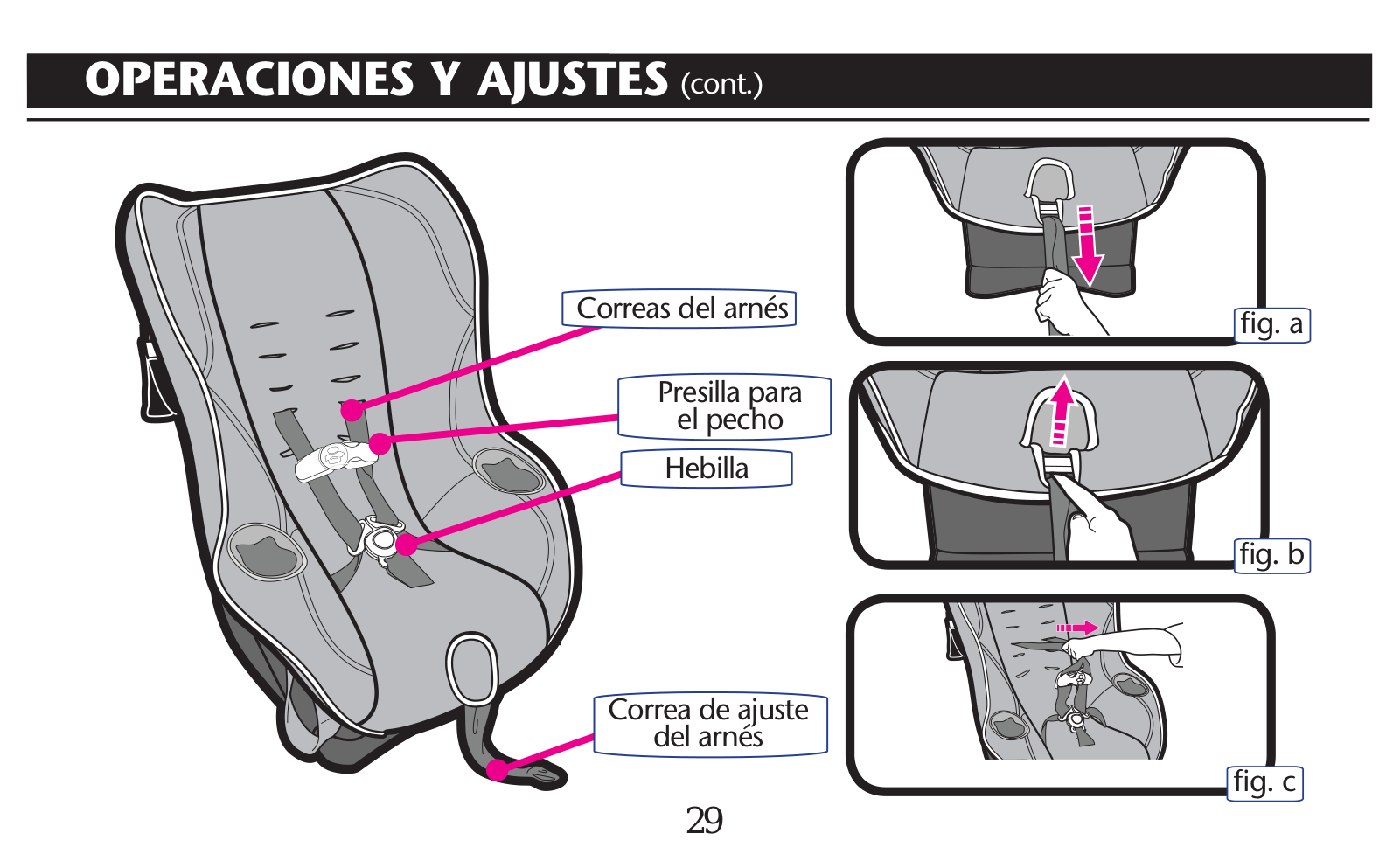 OPERACIONES Y AJUSTES (cont.)

Correas del arnés

Presilla para el pecho

Hebilla

Correa de ajuste del arnés

fig. a

fig. b

fig. c

29