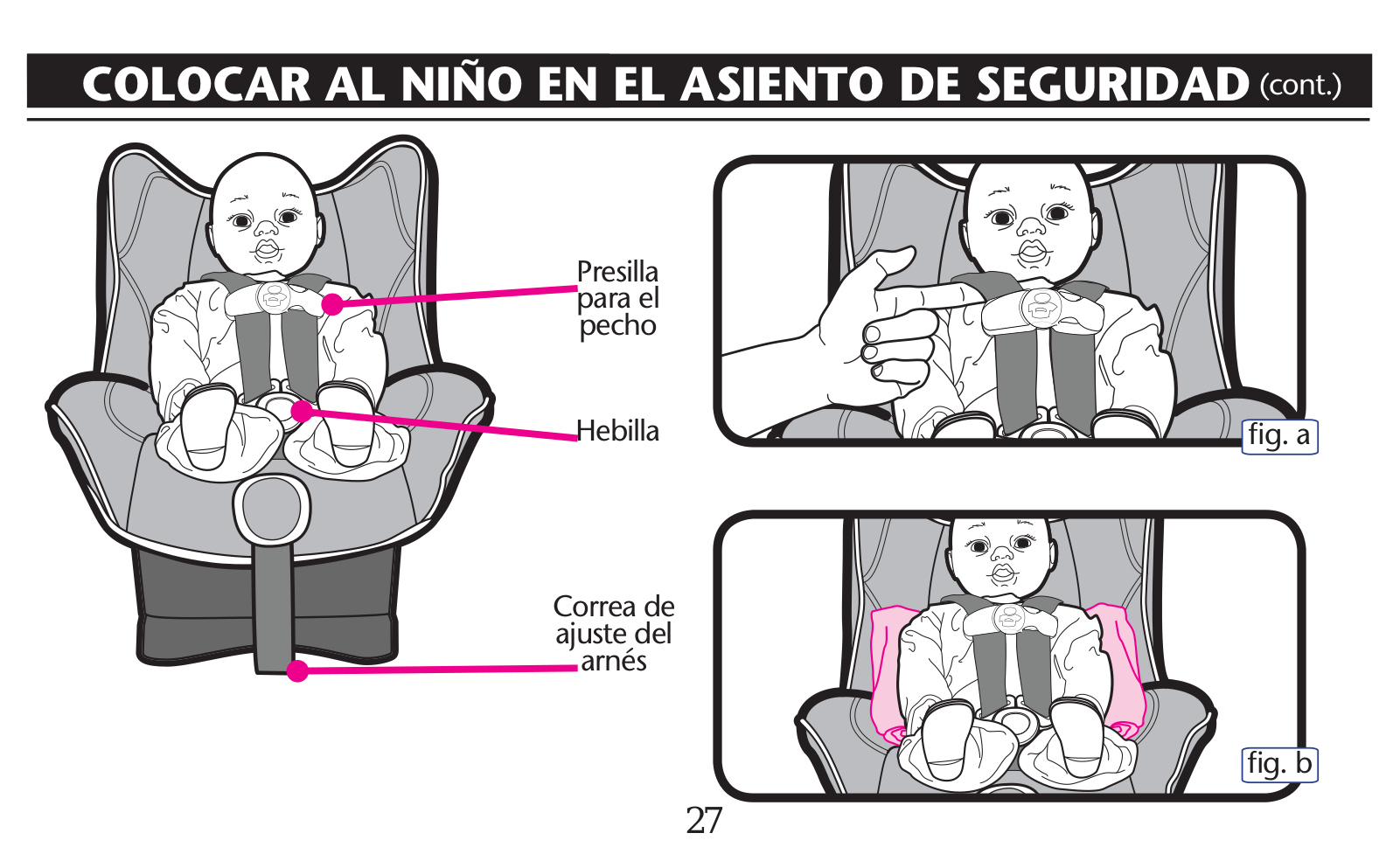 COLOCAR AL NIÑO EN EL ASIENTO DE SEGURIDAD (cont.)

Presilla para el pecho

Hebilla

Correa de ajuste del arnés

fig. a

fig. b

27