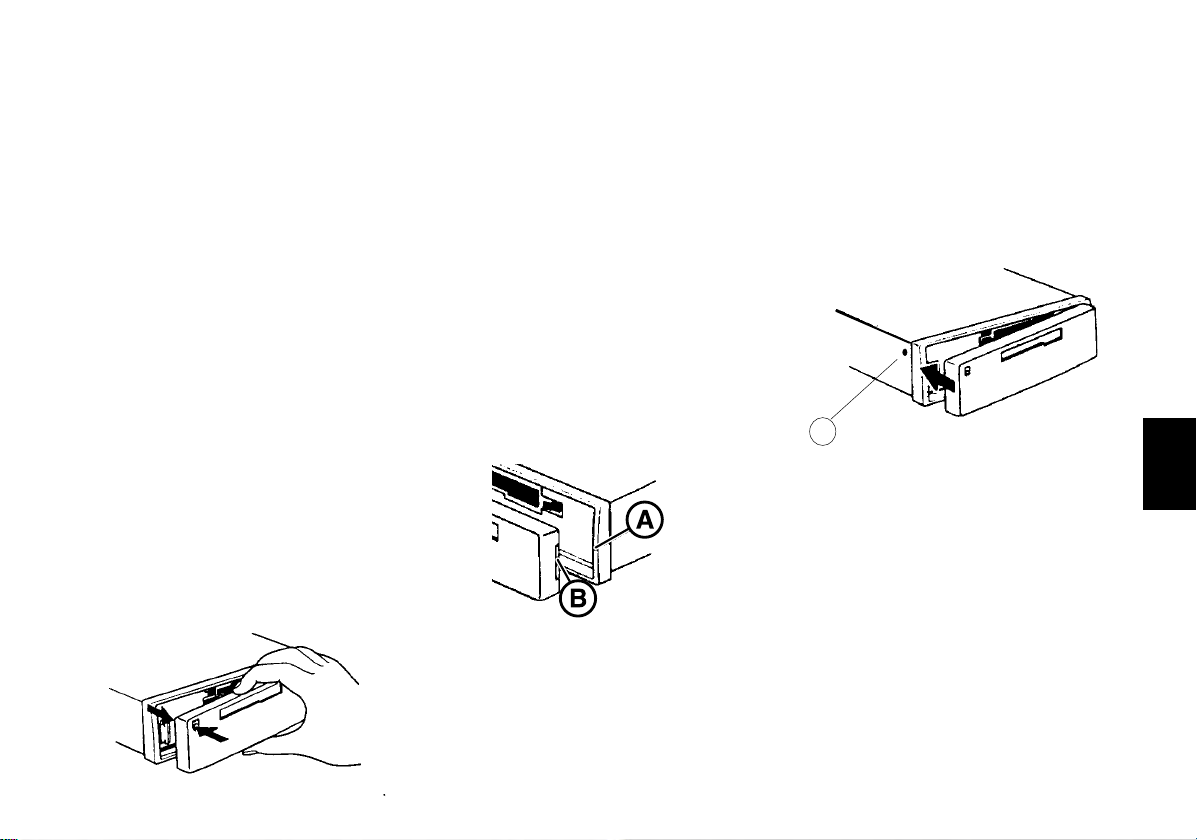 A

B