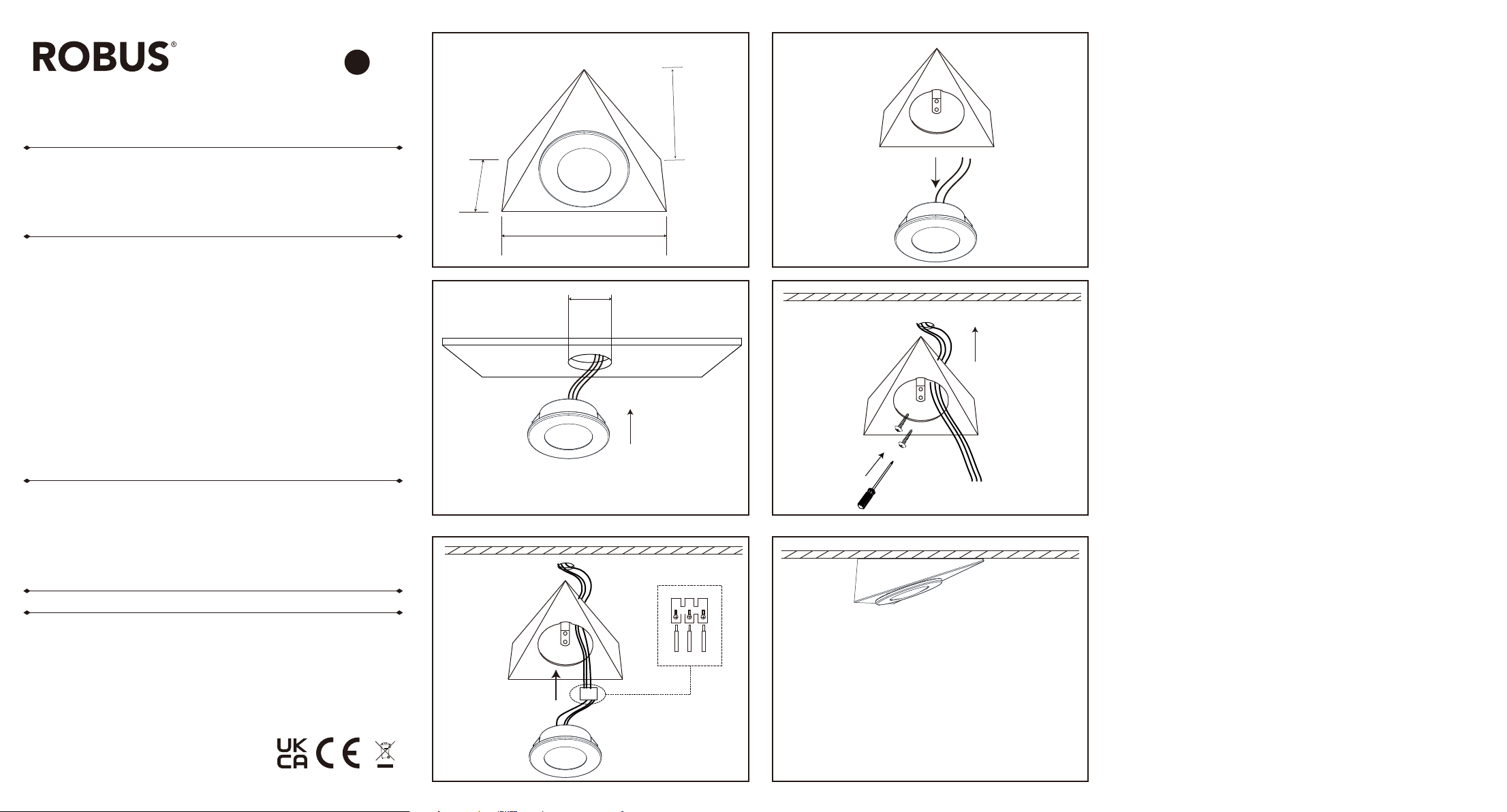 ROBUS®

UK CA CE