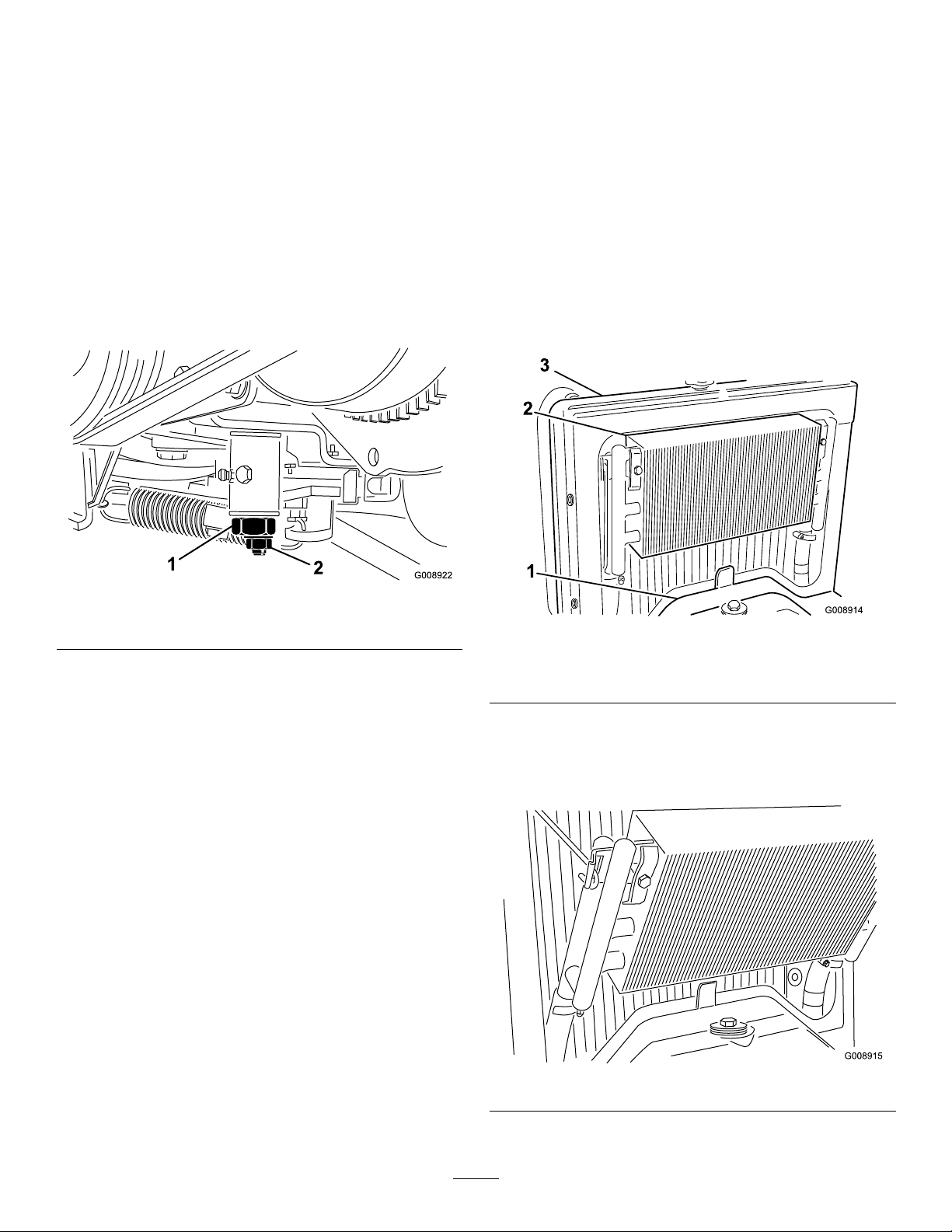 1

2

G008922

3

2

1

G008914

G008915