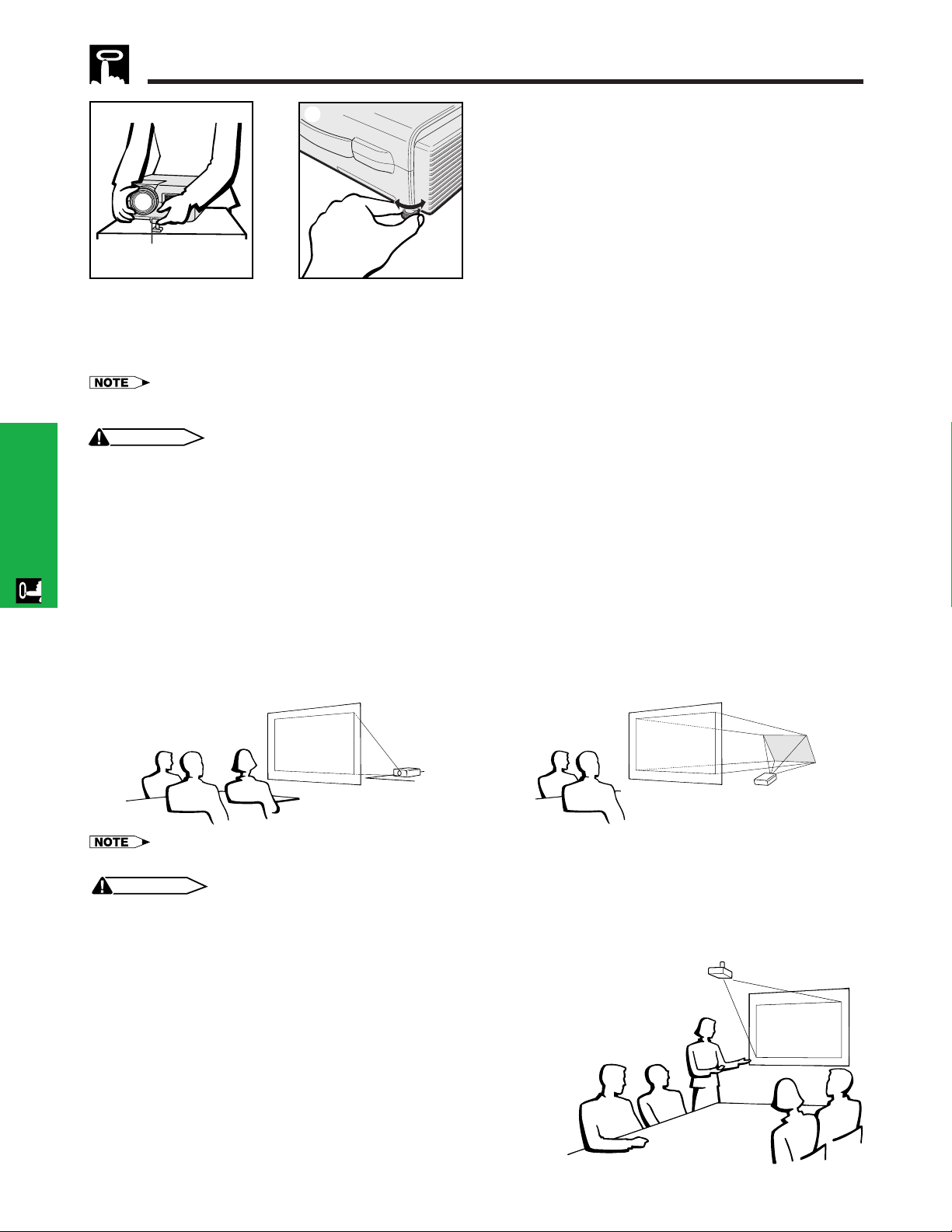 NOTE

NOTE