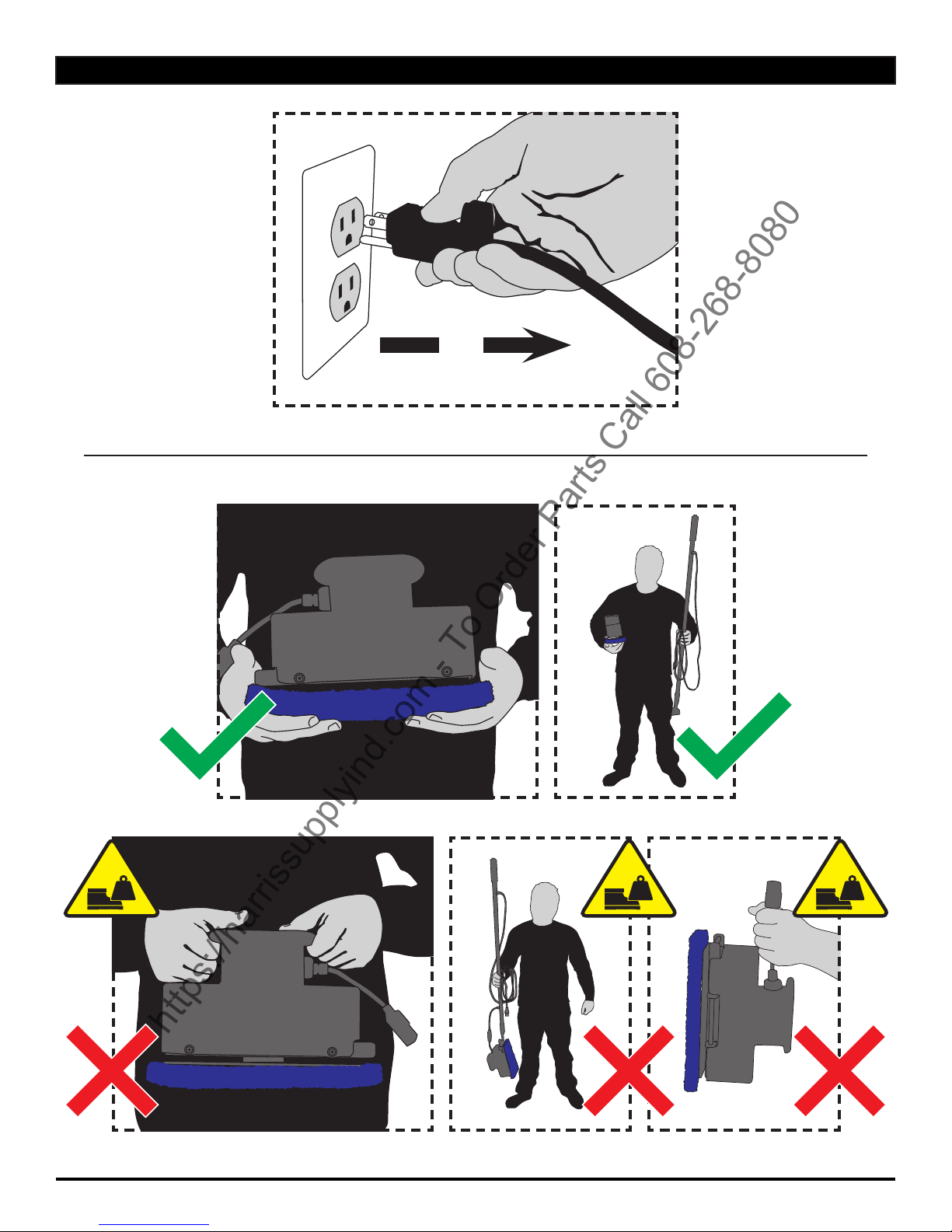 https://harrissupplyind.com - To Order Parts Call 608-268-8080