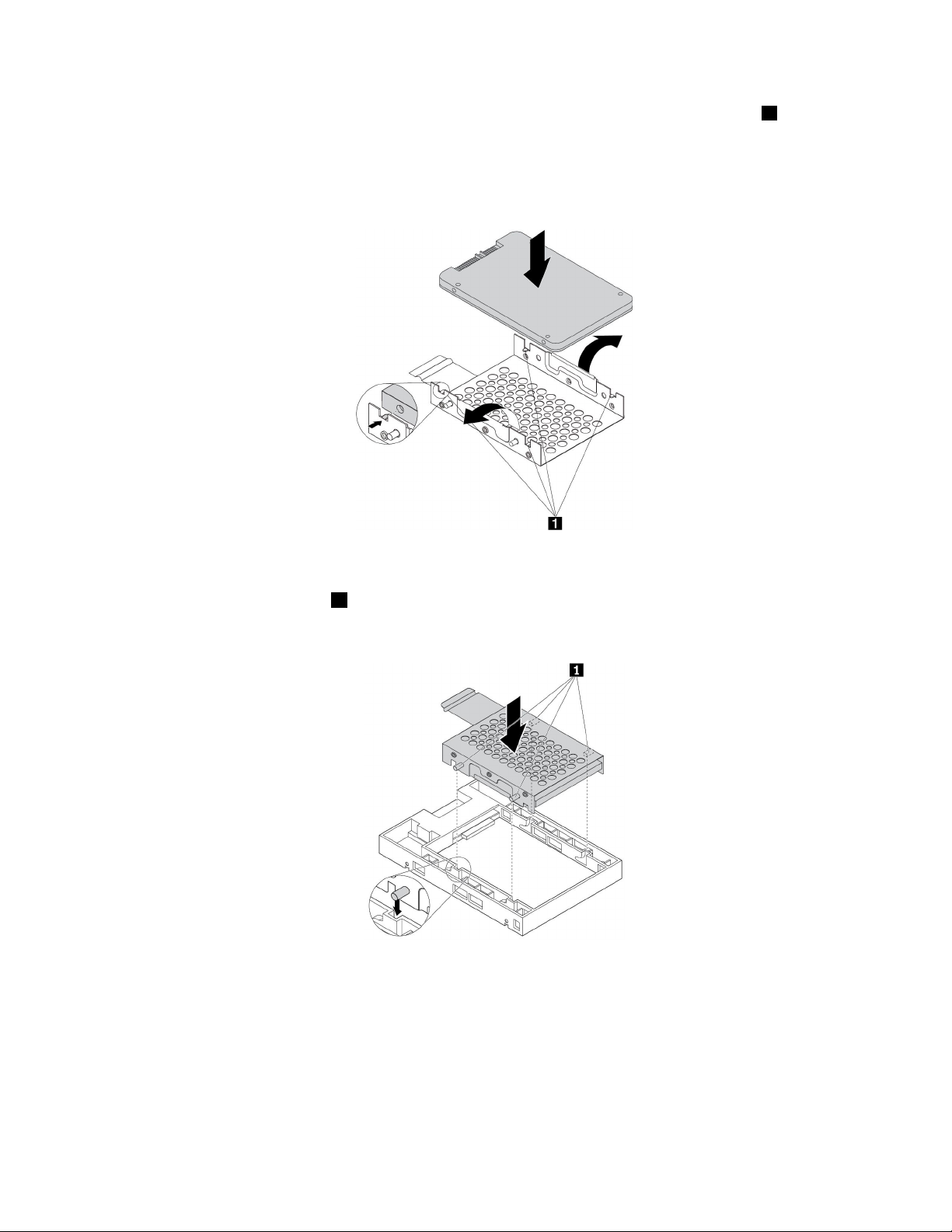 1

1