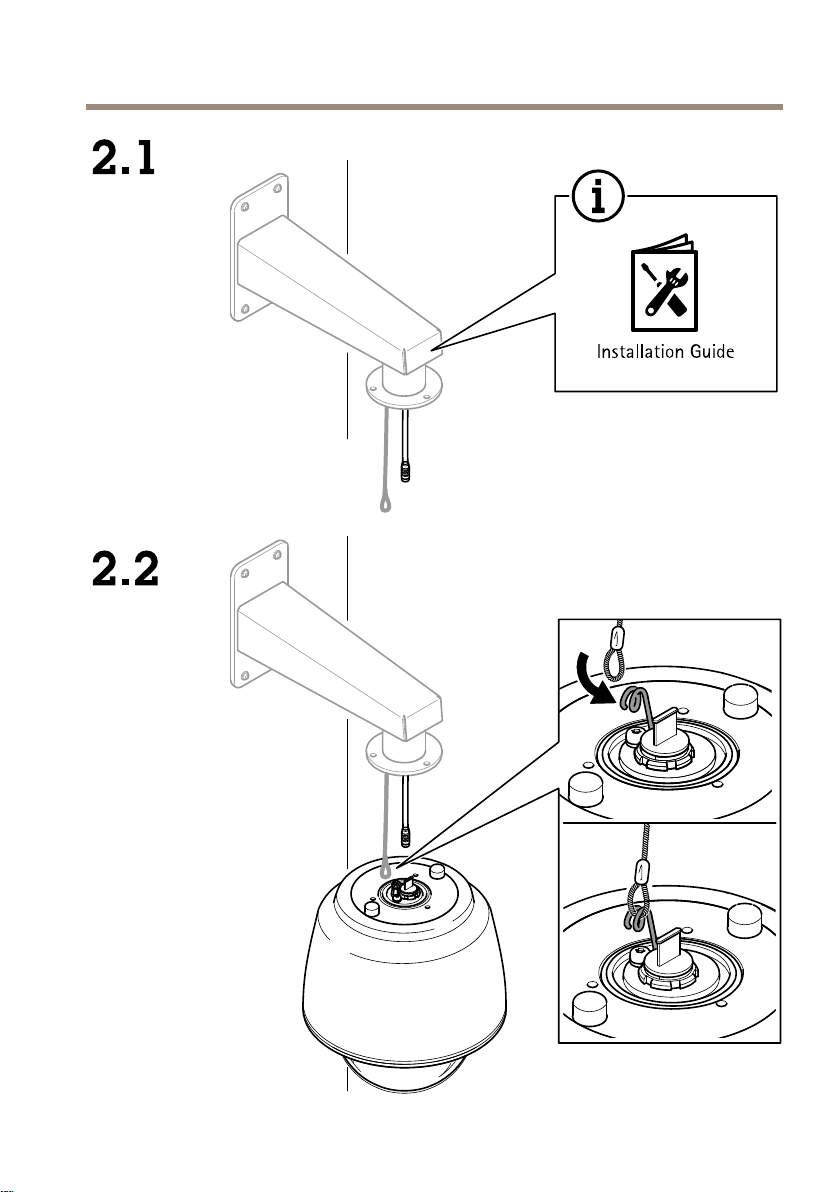 2.1

i

Installation Guide

2.2