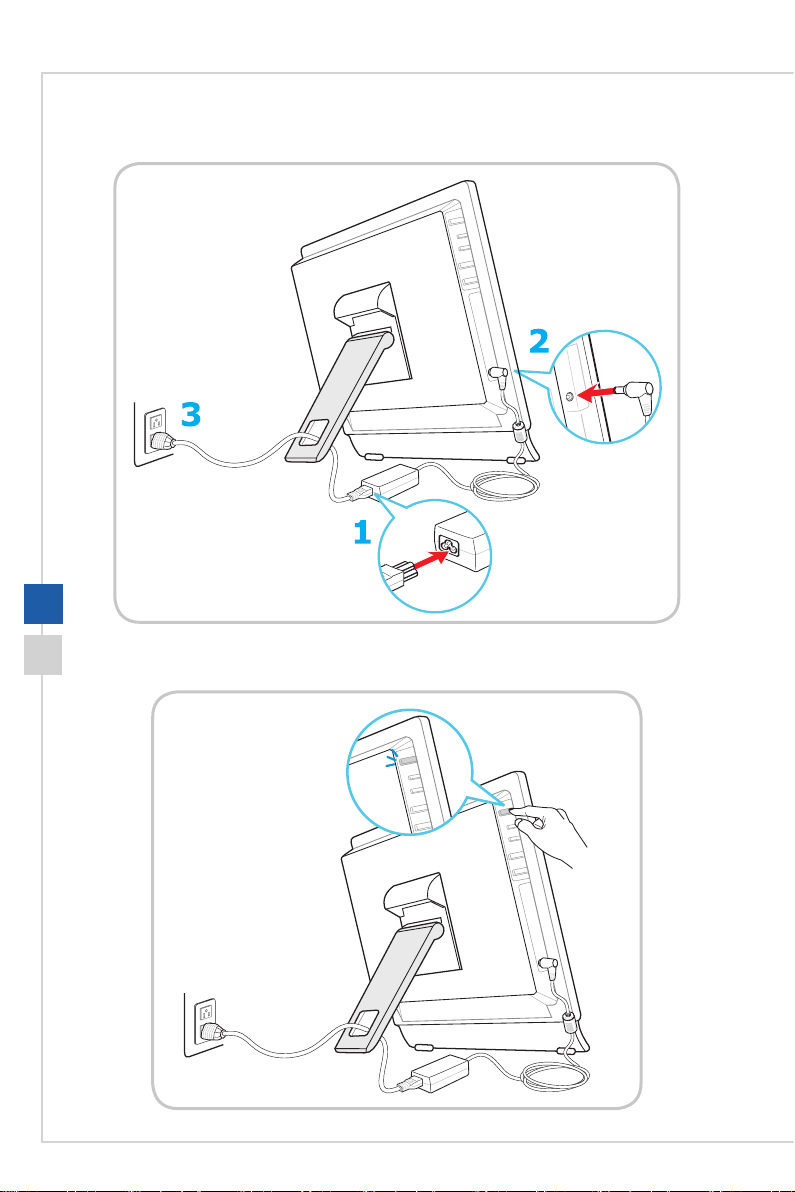 2

3

1