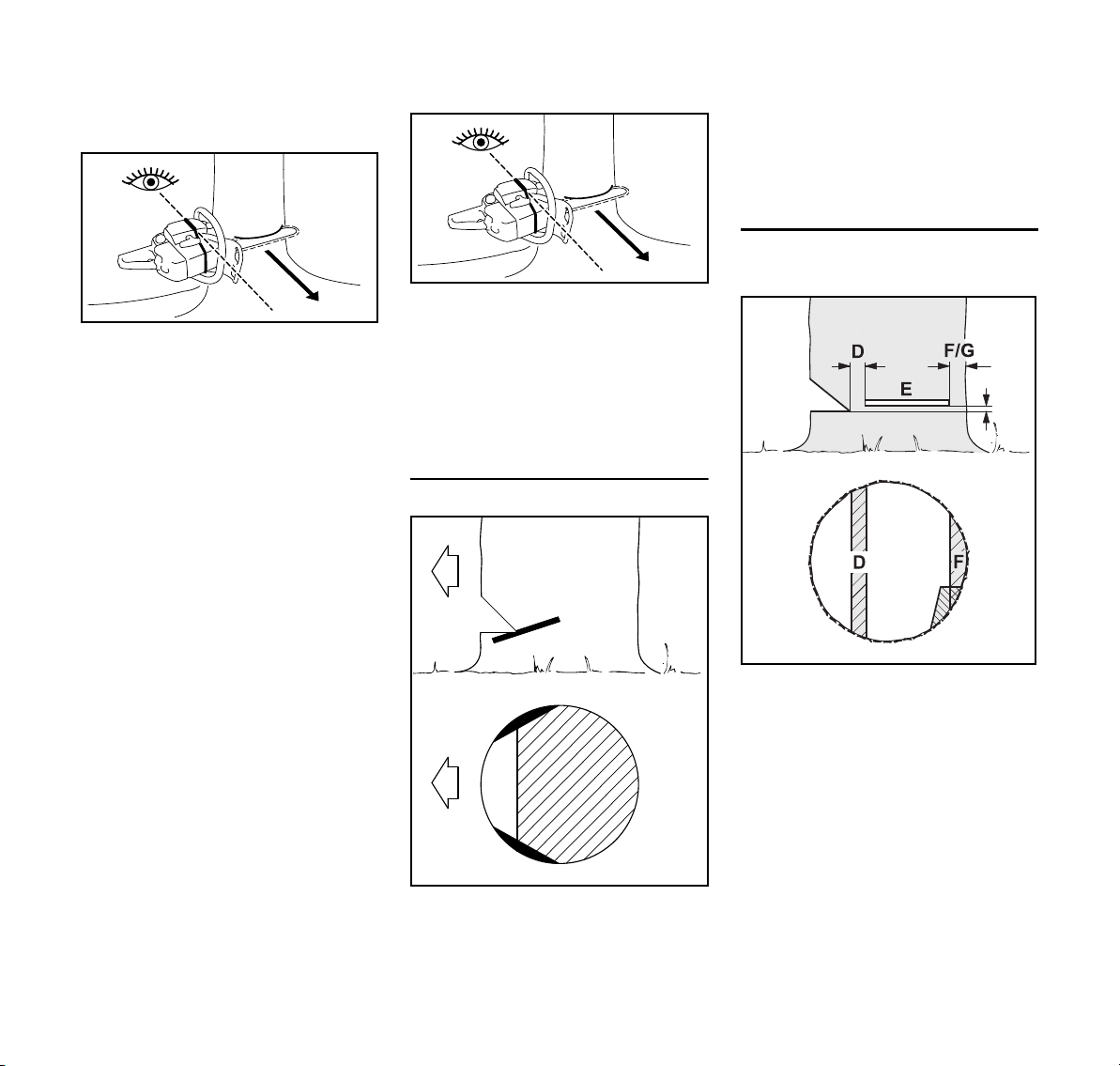 D
F/G
E
D
F