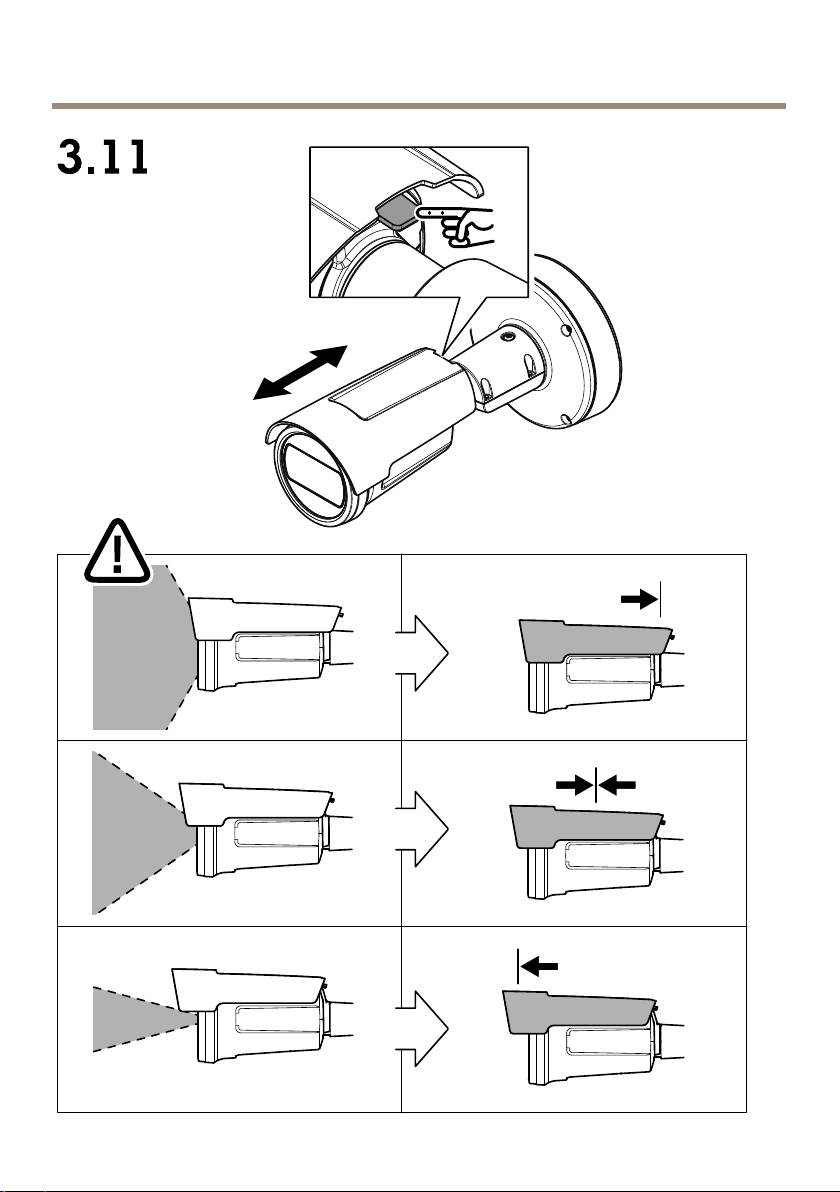 3.11