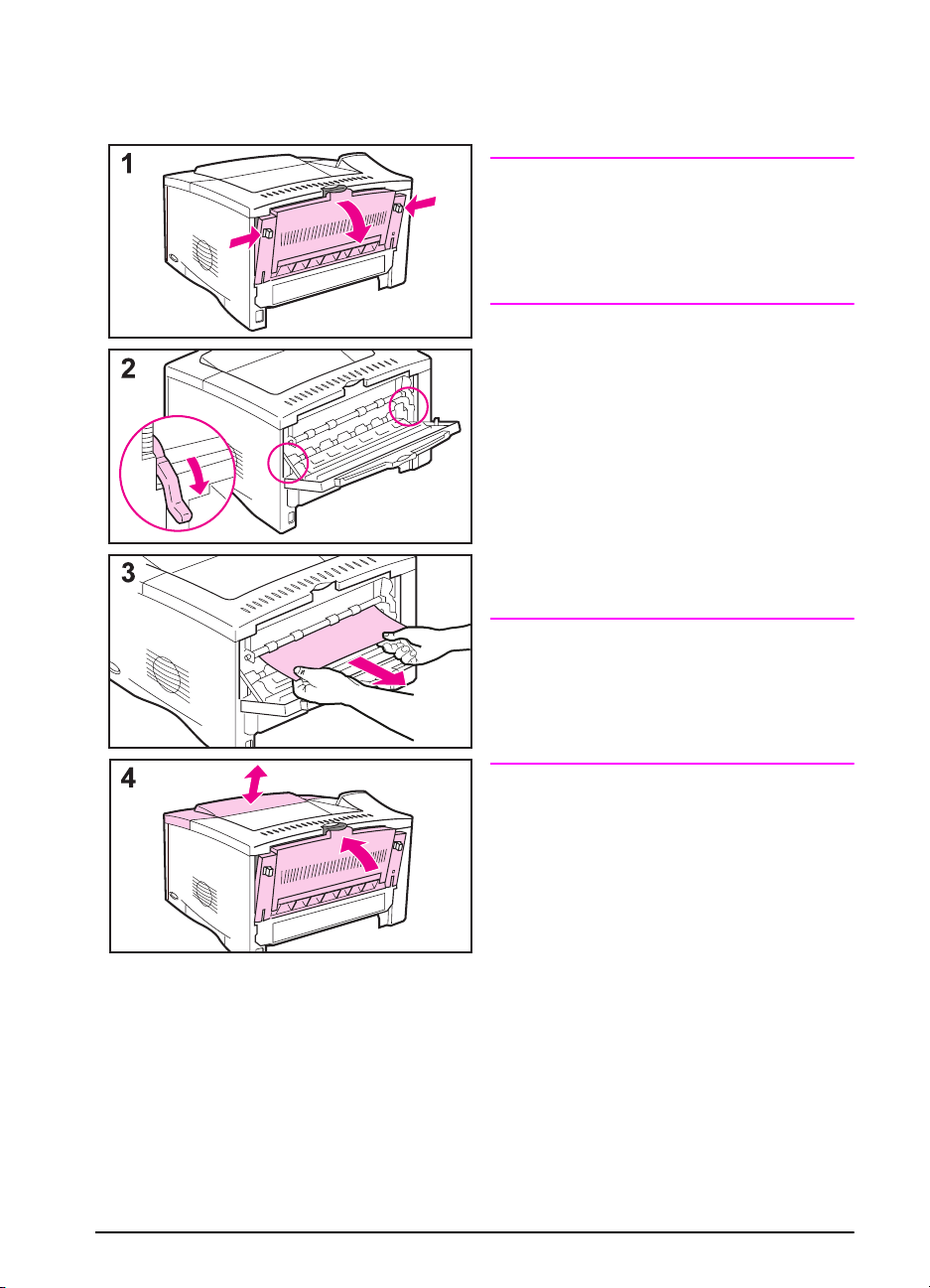 1

2

3

4