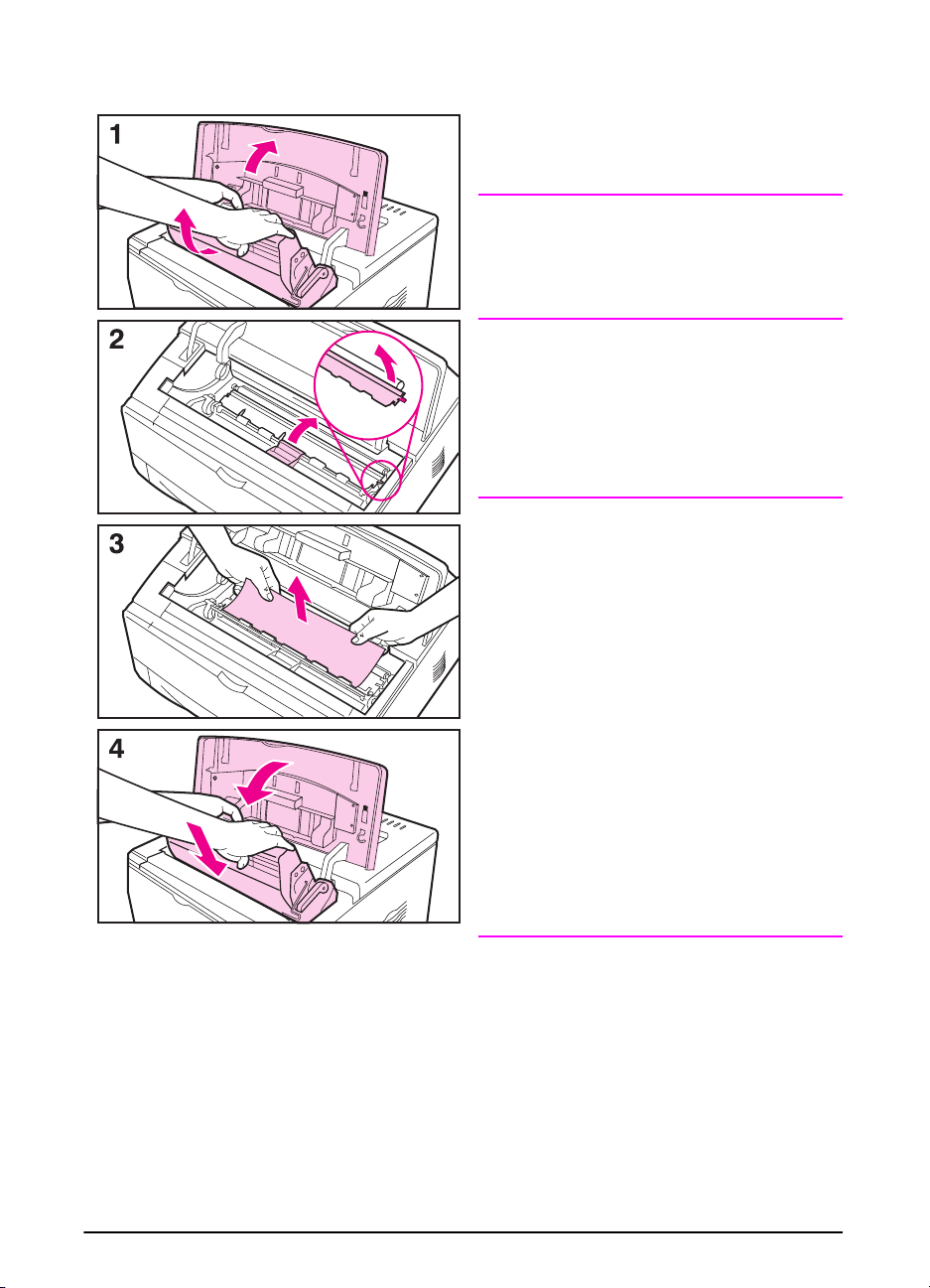 1

2

3

4