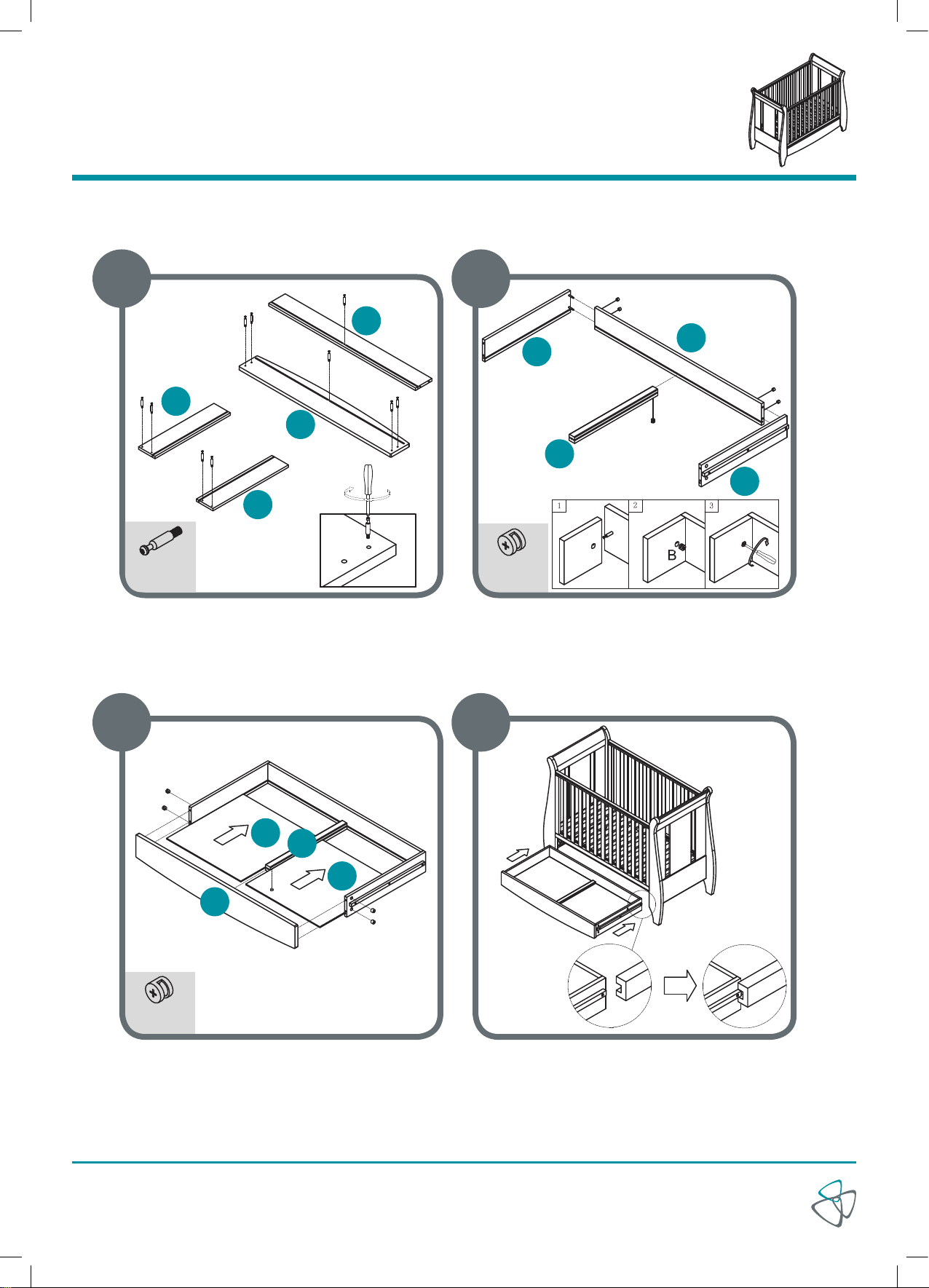 1

2

3

B