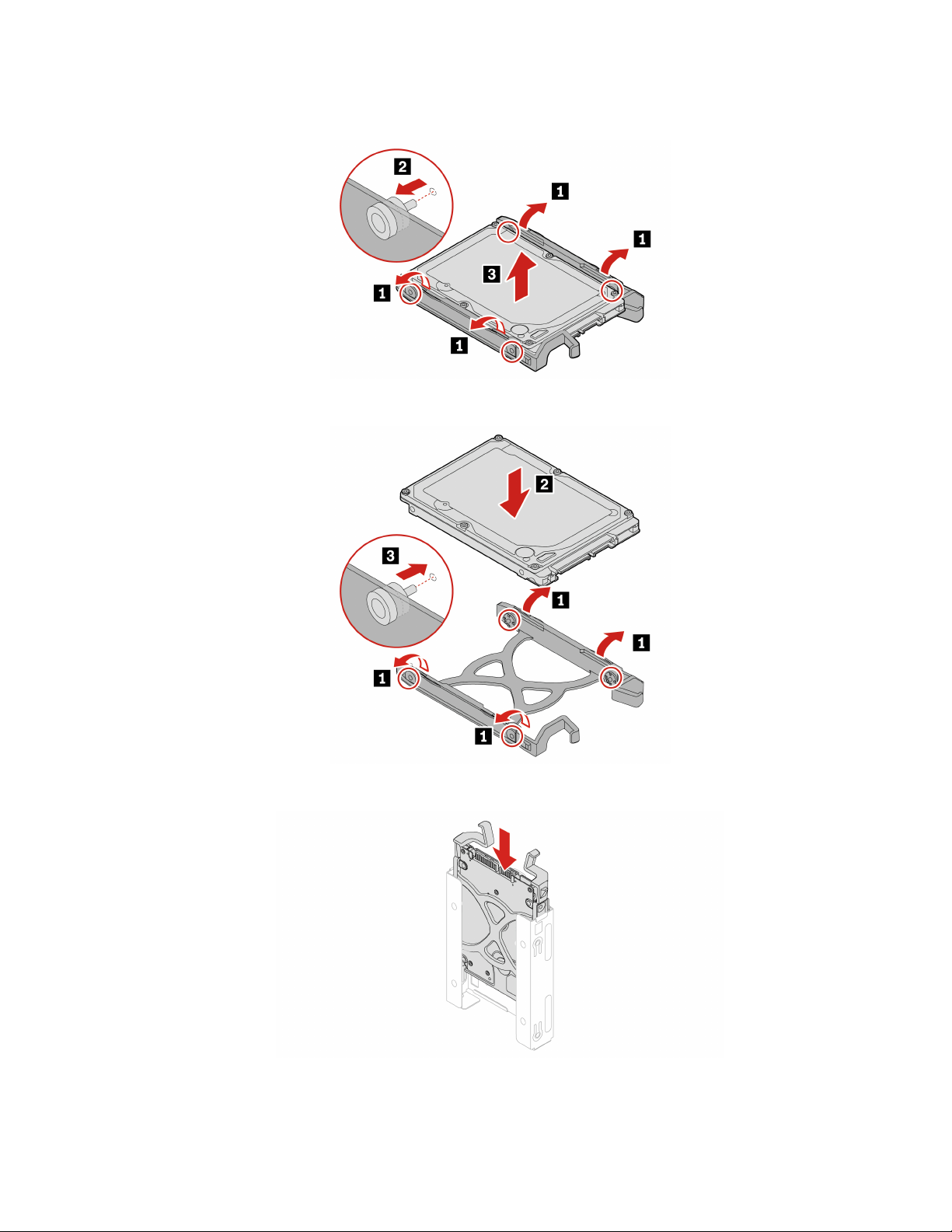 2
1
1
3
1
1

2
3
1
1
1
1