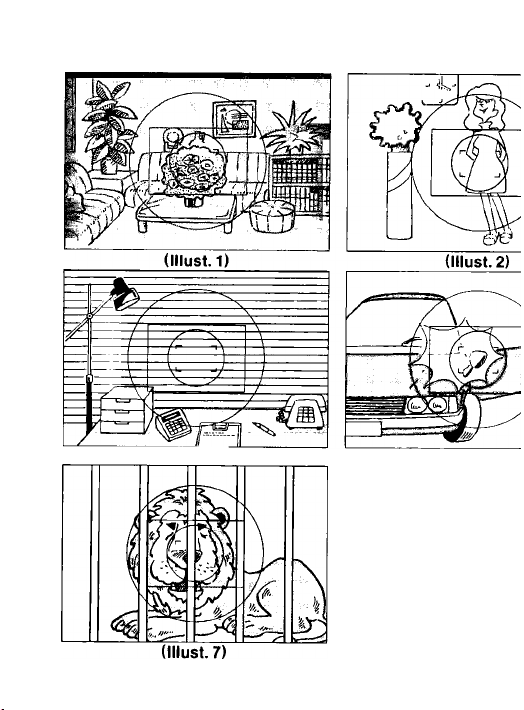 (Illust. 1)

(Illust. 2)

(Illust. 7)