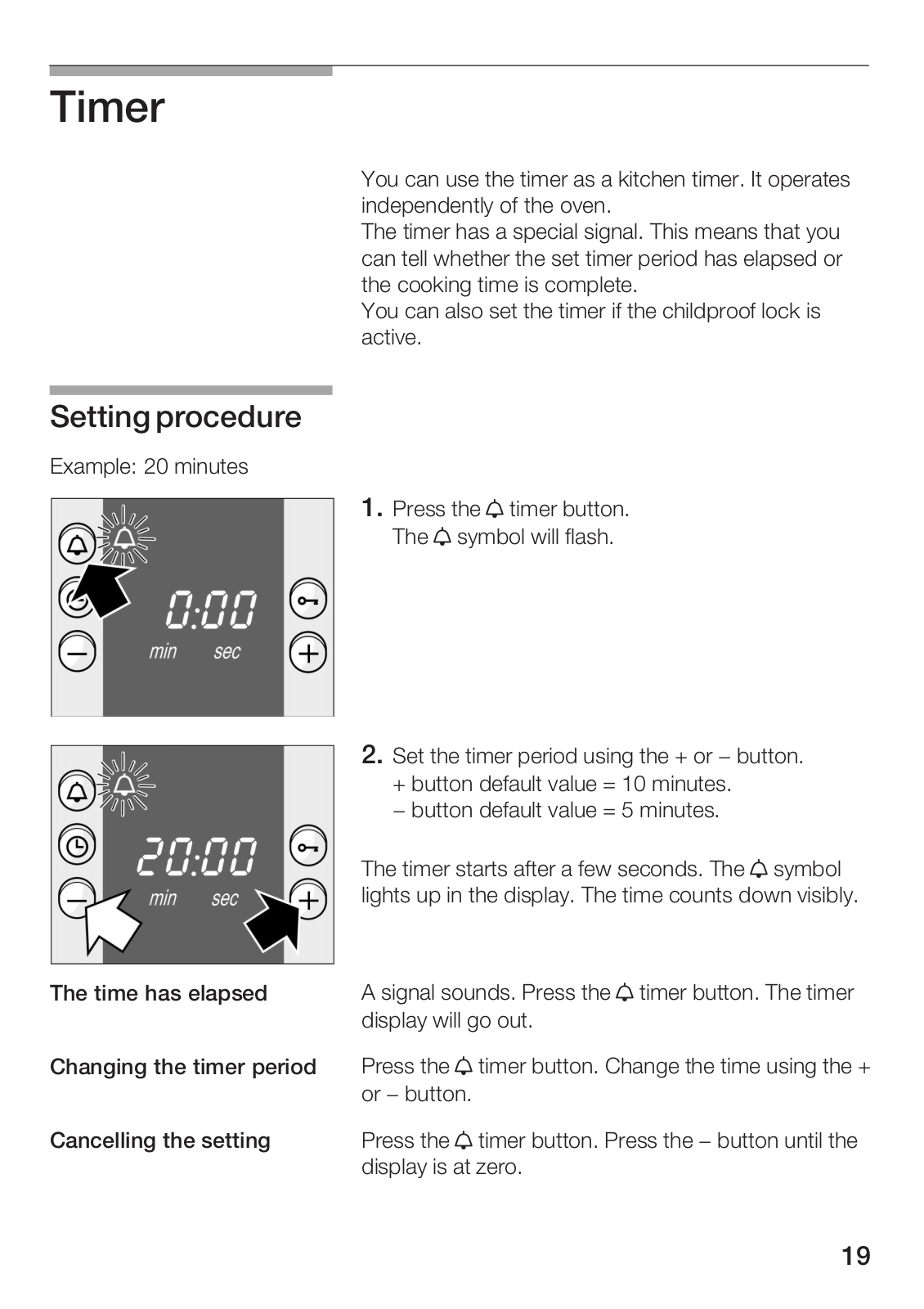 Timer

You can use the timer as a kitchen timer. It operates independently of the oven.
The timer has a special signal. This means that you can tell whether the set timer period has elapsed or the cooking time is complete.
You can also set the timer if the childproof lock is active.

Setting procedure

Example: 20 minutes

0:00
min sec

1. Press the 🔔 timer button.
The 🔔 symbol will flash.

20:00
min sec

2. Set the timer period using the + or – button.
+ button default value = 10 minutes.
– button default value = 5 minutes.

The timer starts after a few seconds. The 🔔 symbol lights up in the display. The time counts down visibly.

The time has elapsed

A signal sounds. Press the 🔔 timer button. The timer display will go out.

Changing the timer period

Press the 🔔 timer button. Change the time using the + or – button.

Cancelling the setting

Press the 🔔 timer button. Press the – button until the display is at zero.

19