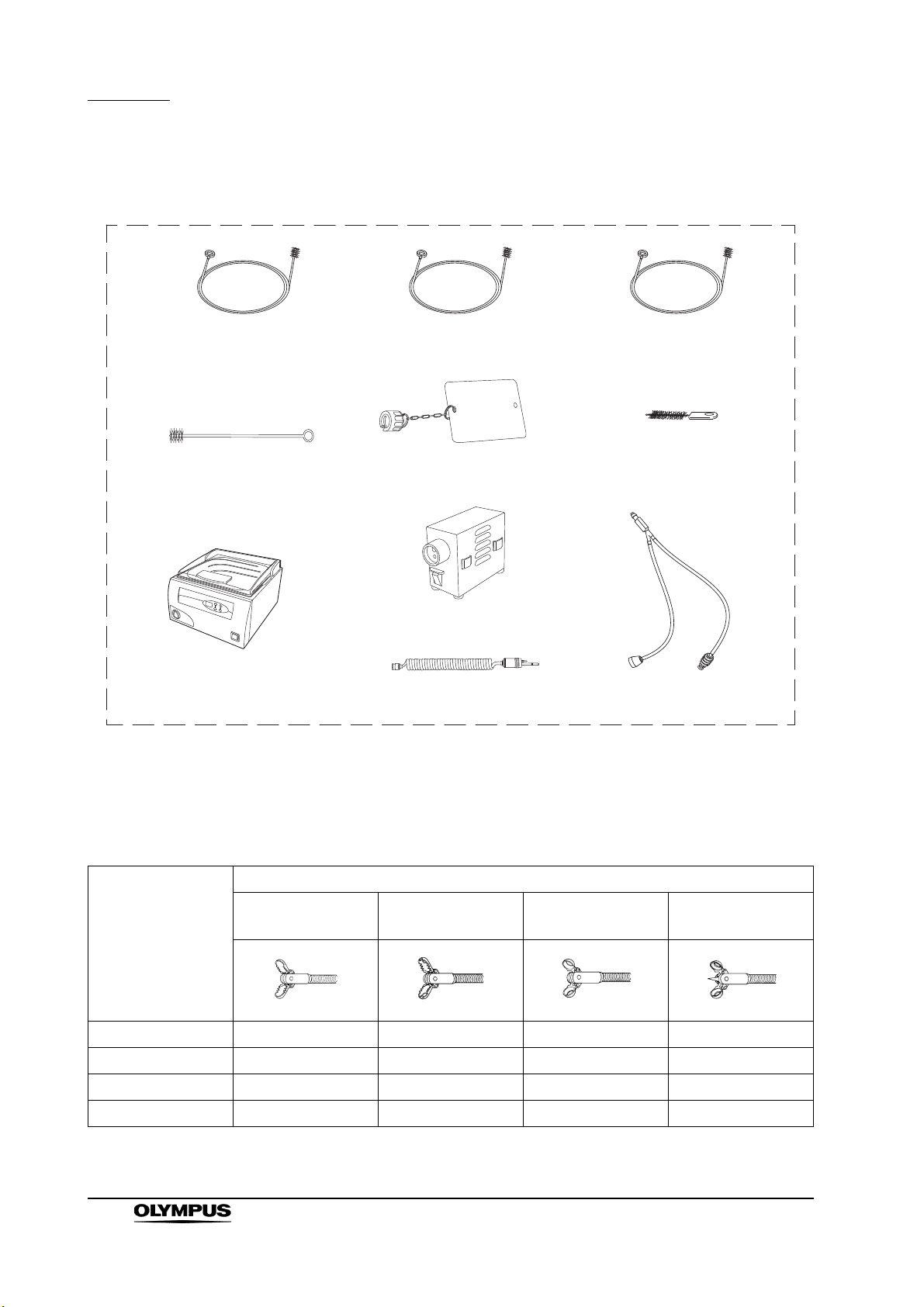 OLYMPUS