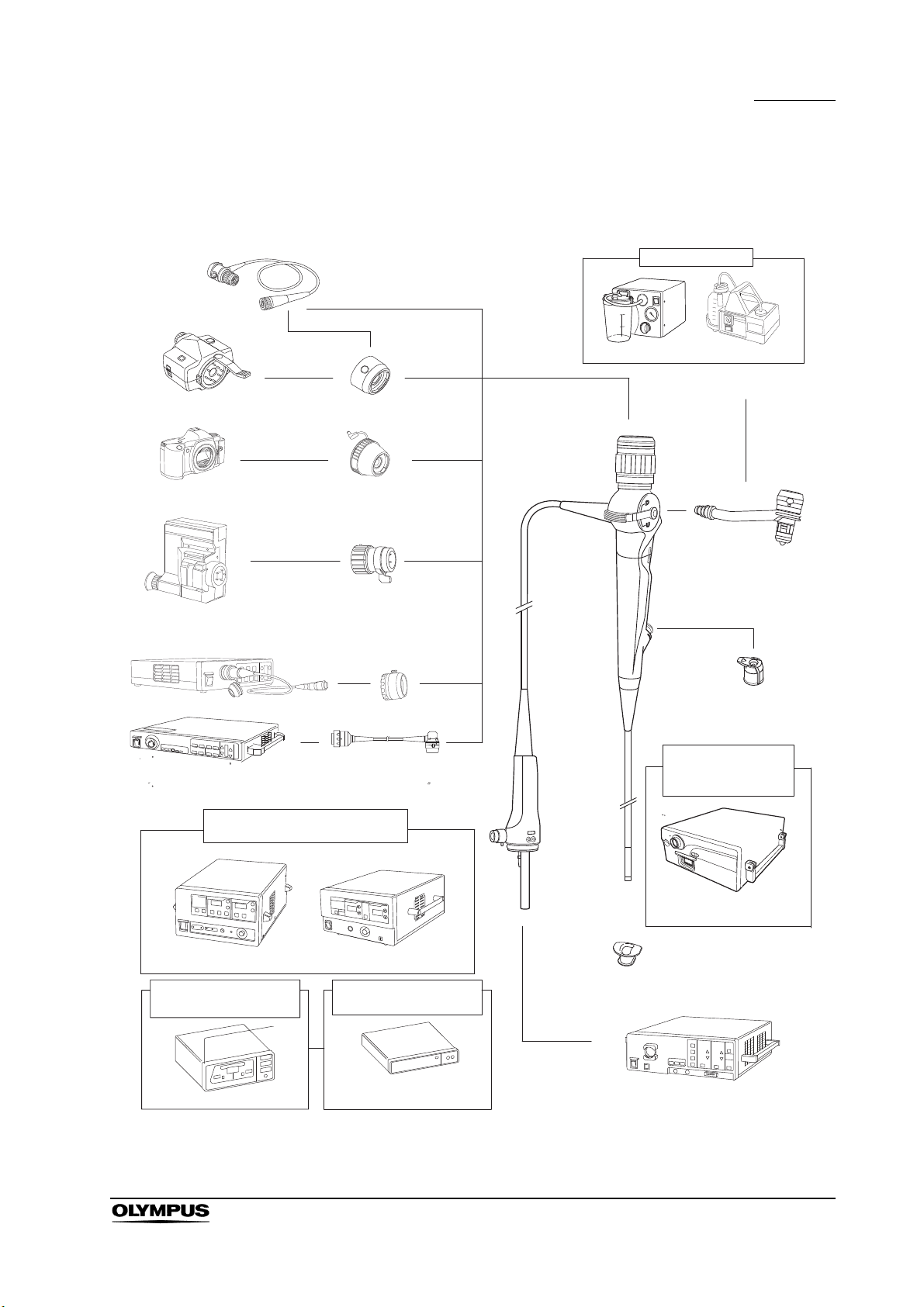 OLYMPUS