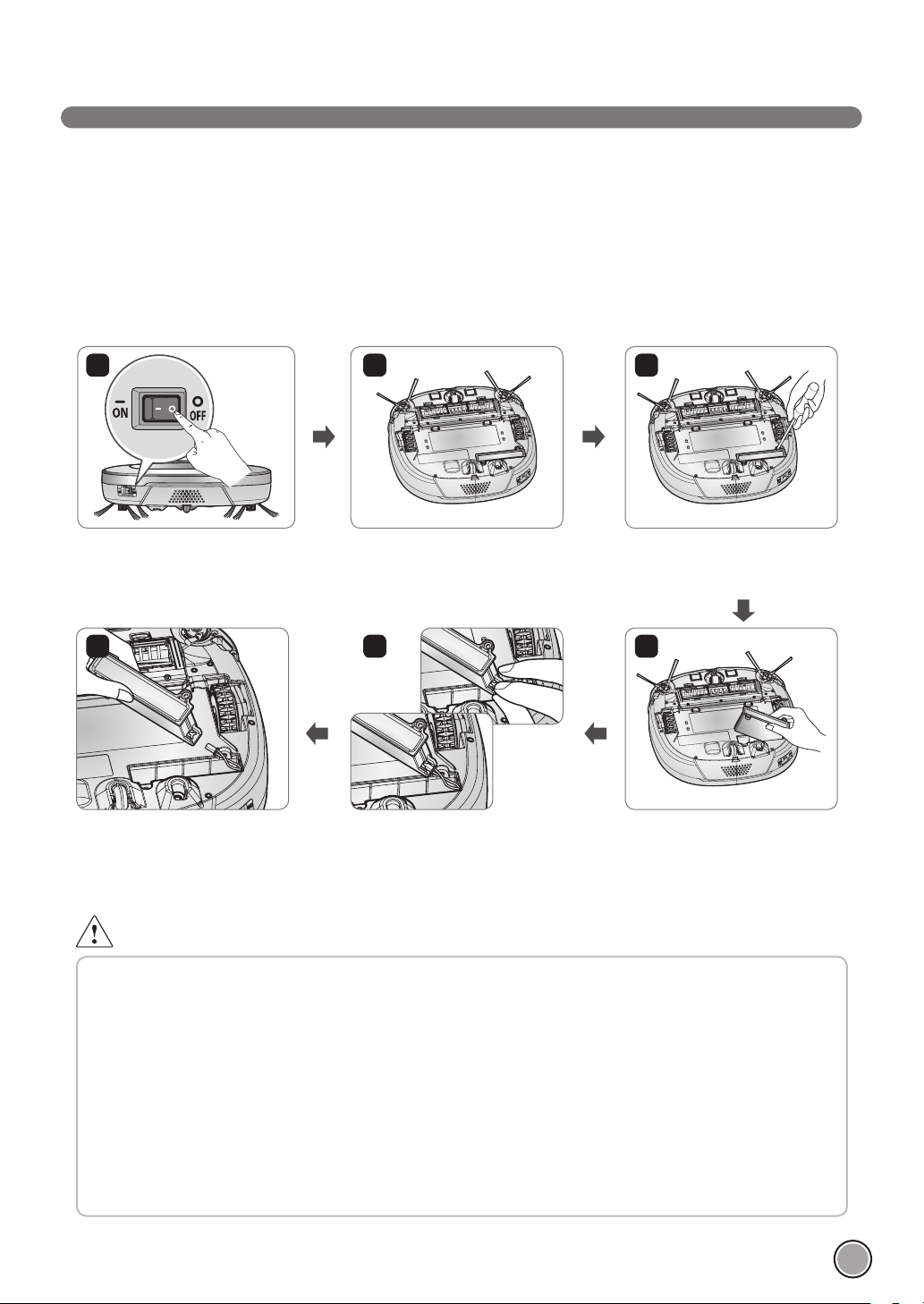 ON OFF