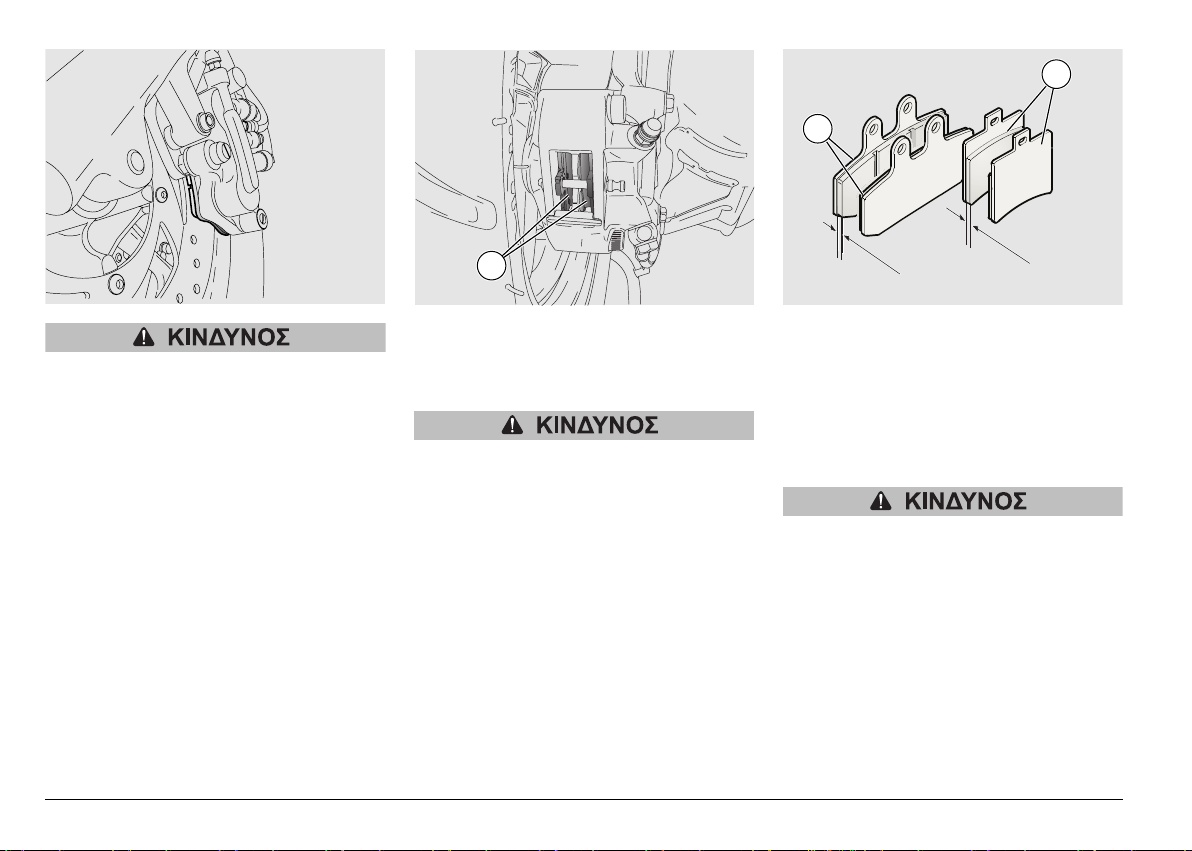 ΚΙΝΔΥΝΟΣ

ΚΙΝΔΥΝΟΣ

ΚΙΝΔΥΝΟΣ