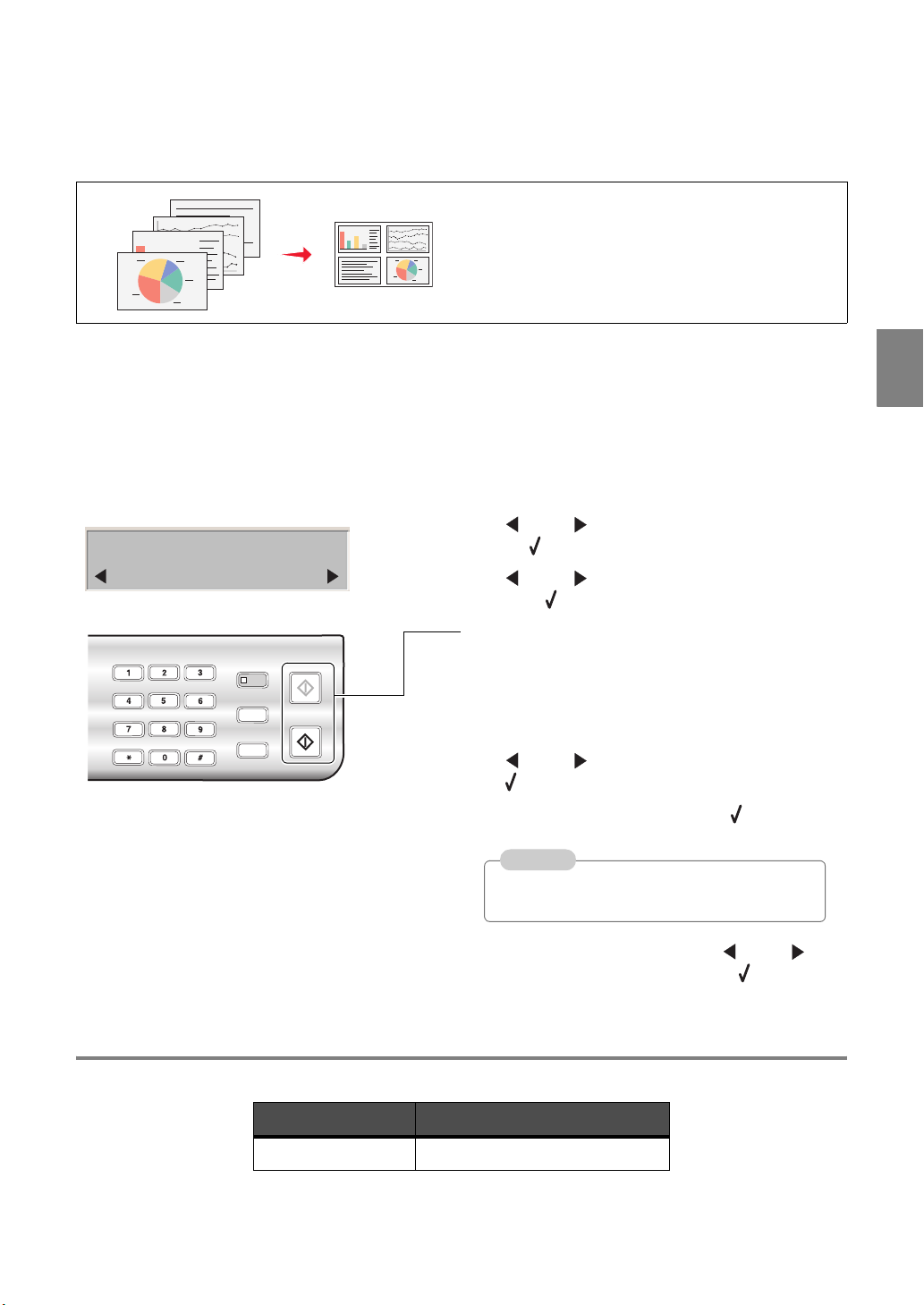 1 2 3
4 5 6
7 8 9
* 0 #