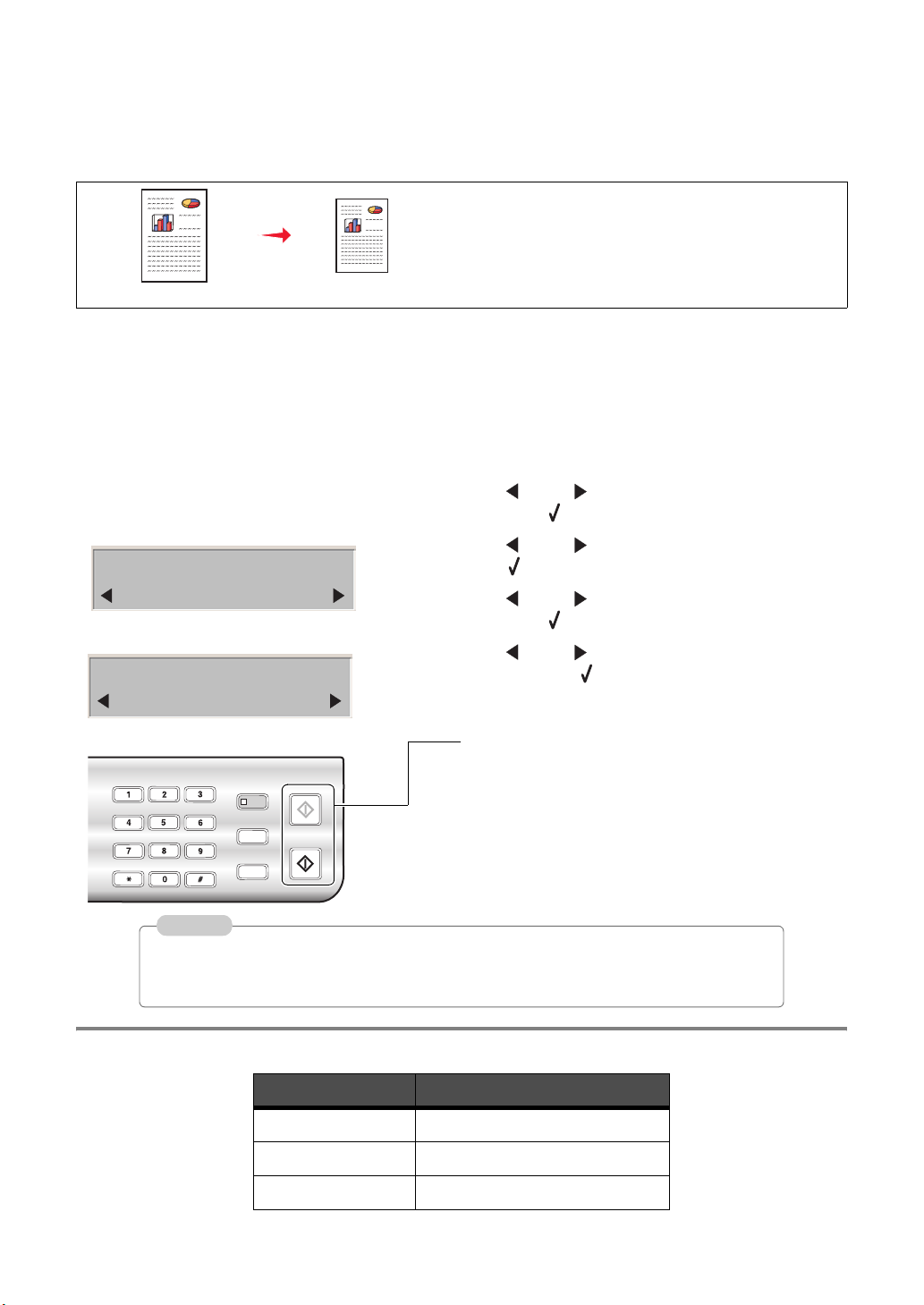 1 2 3
4 5 6
7 8 9
* 0 #