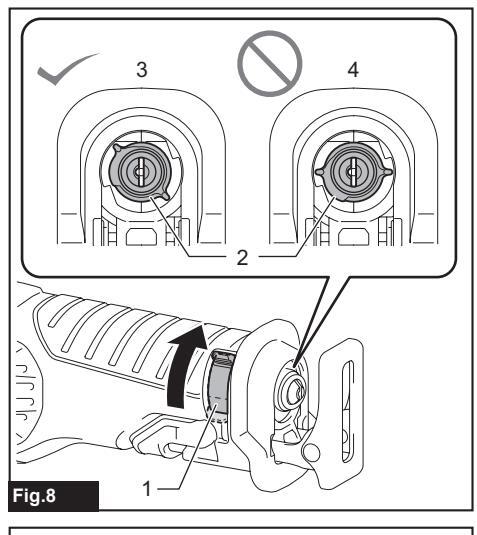 3
4
2
1
Fig.8