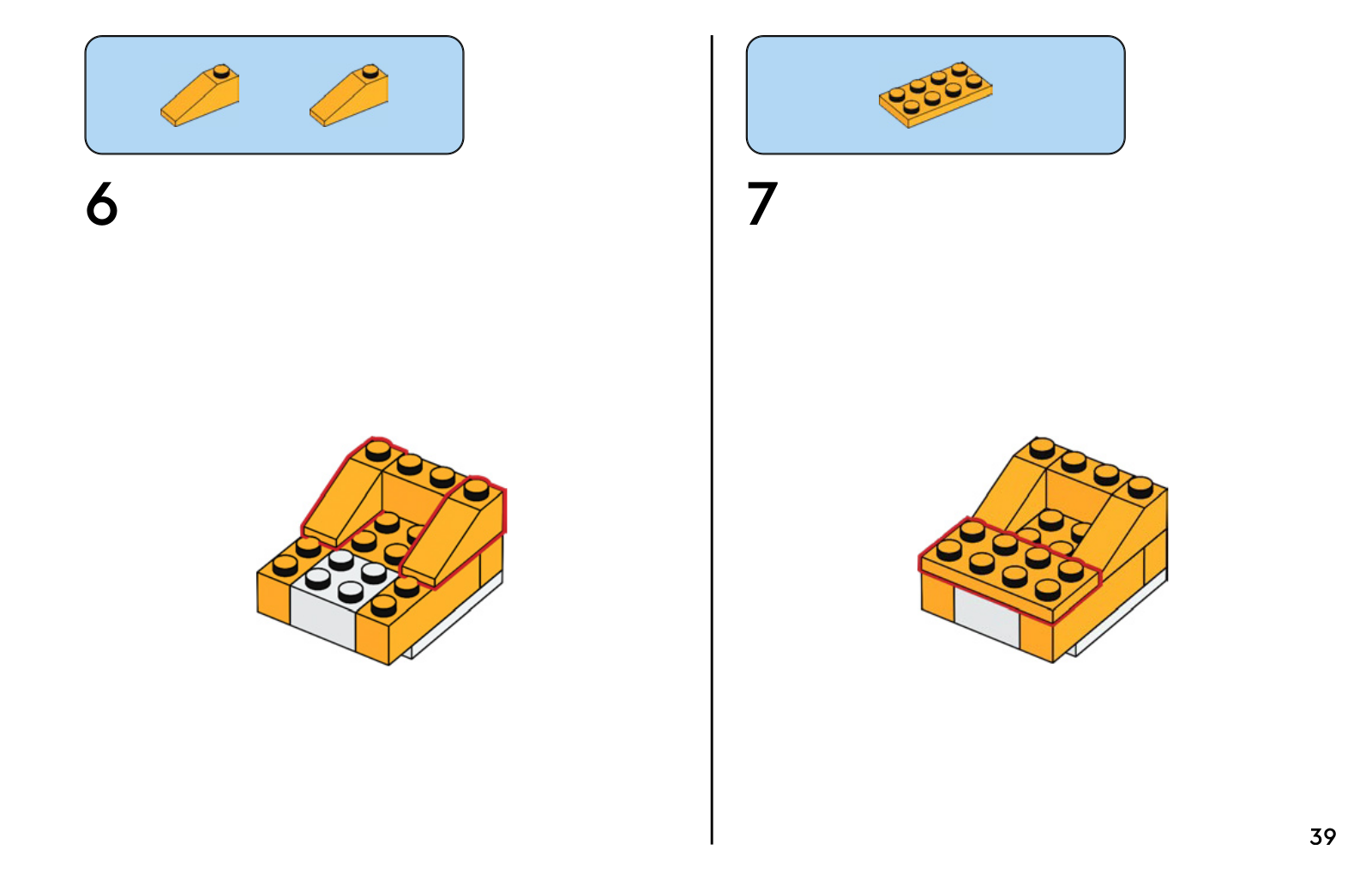 6

7

39