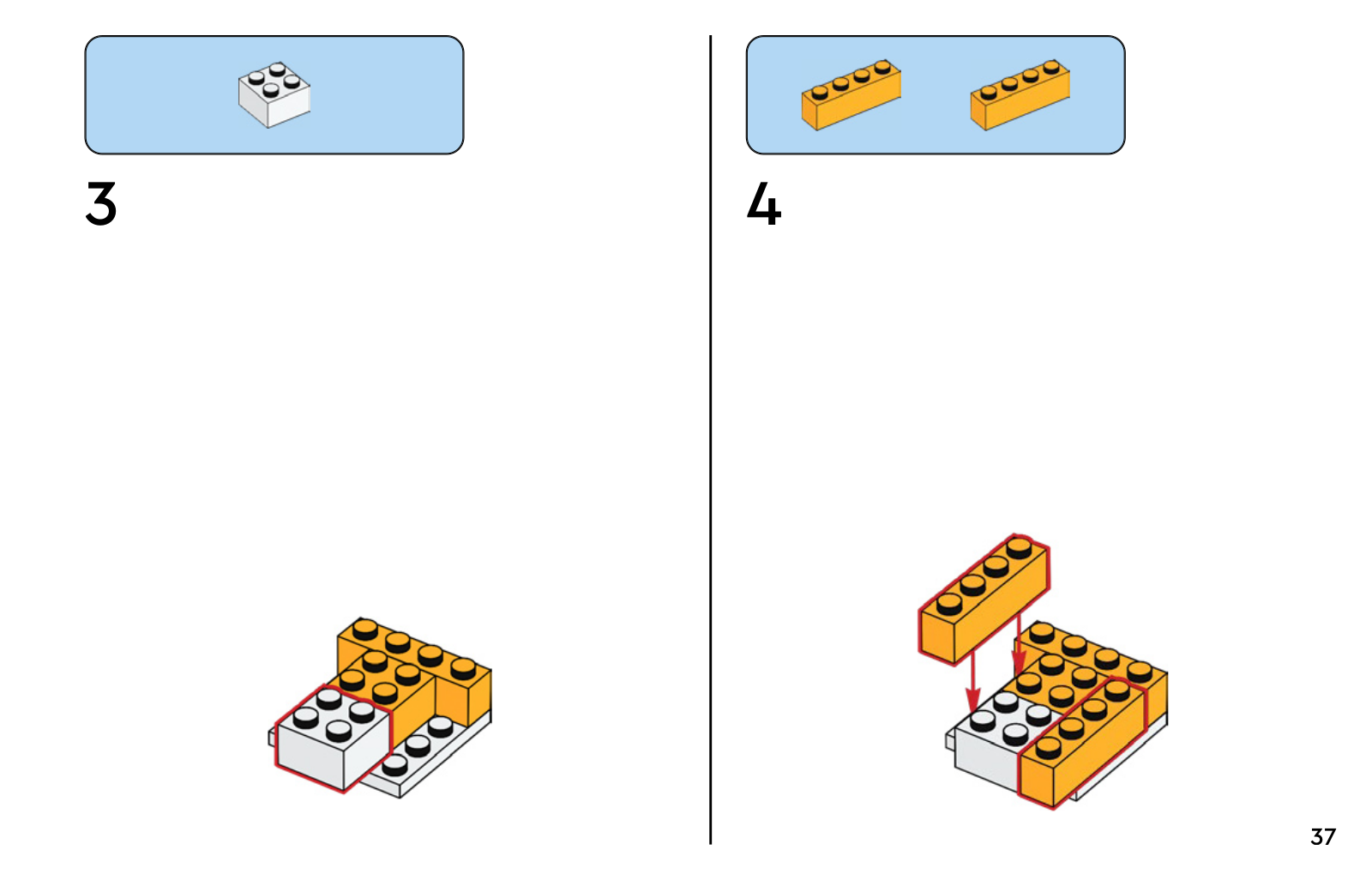 3

4

37