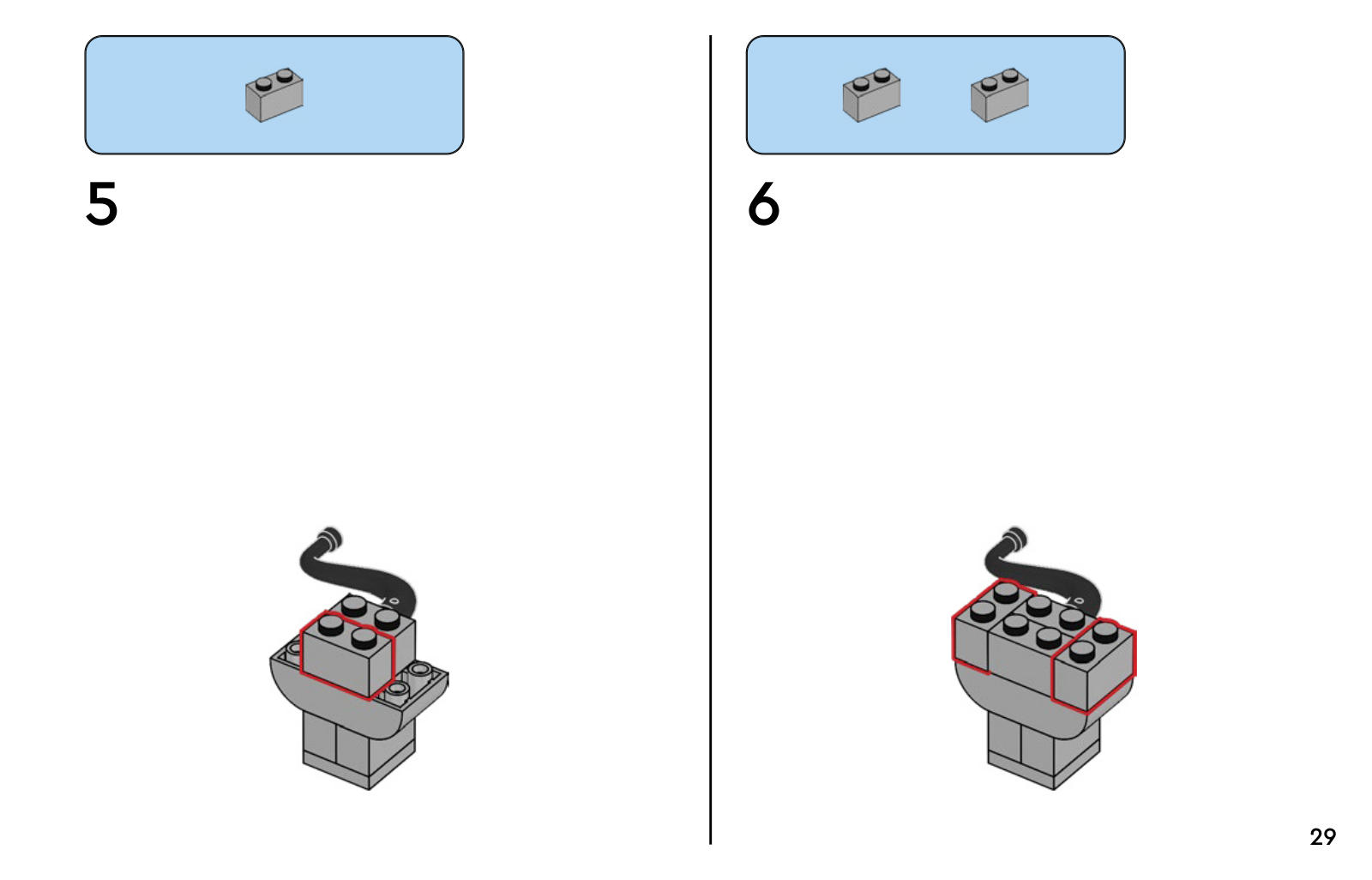 5

6

29