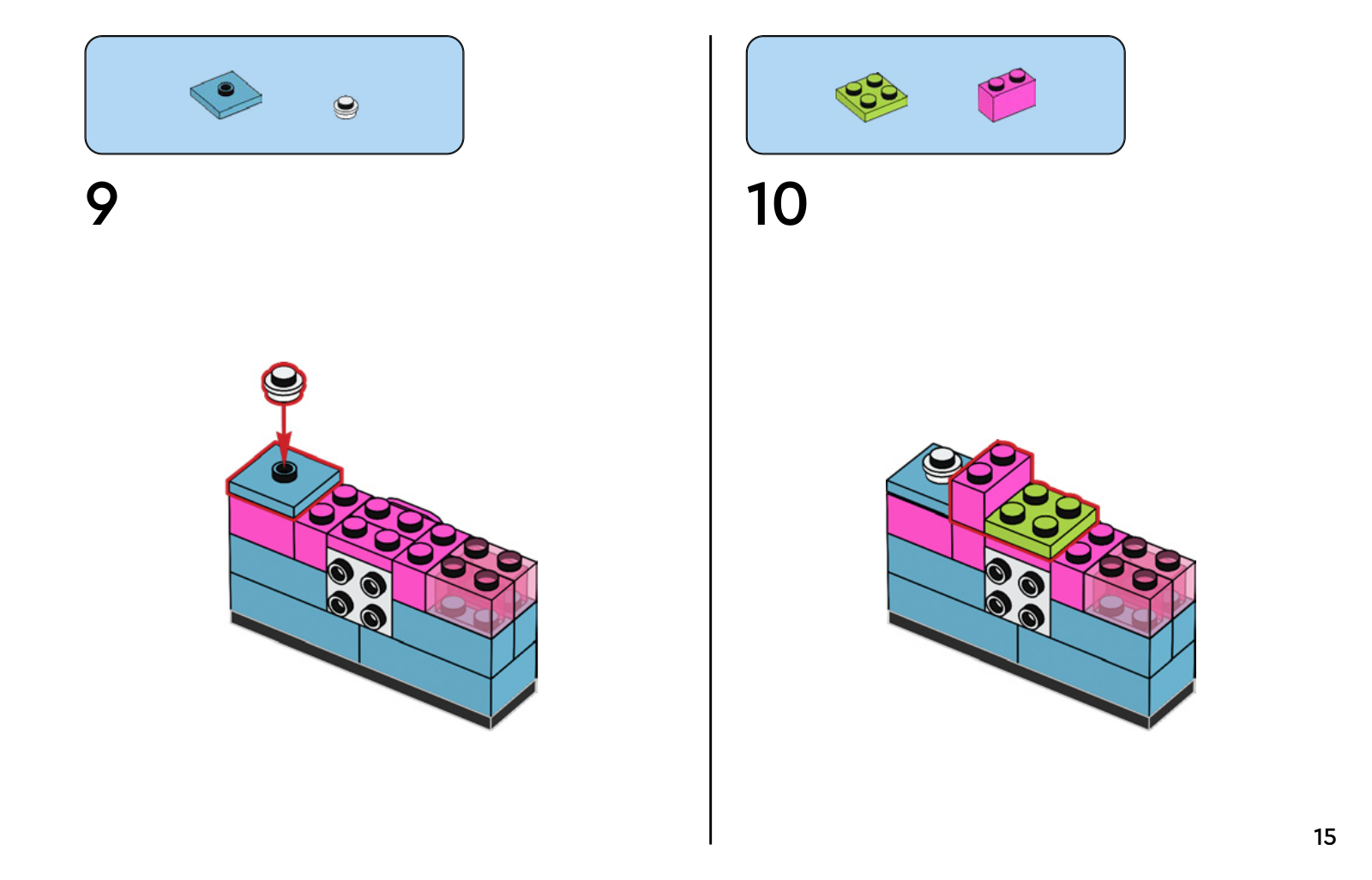 9

10

15