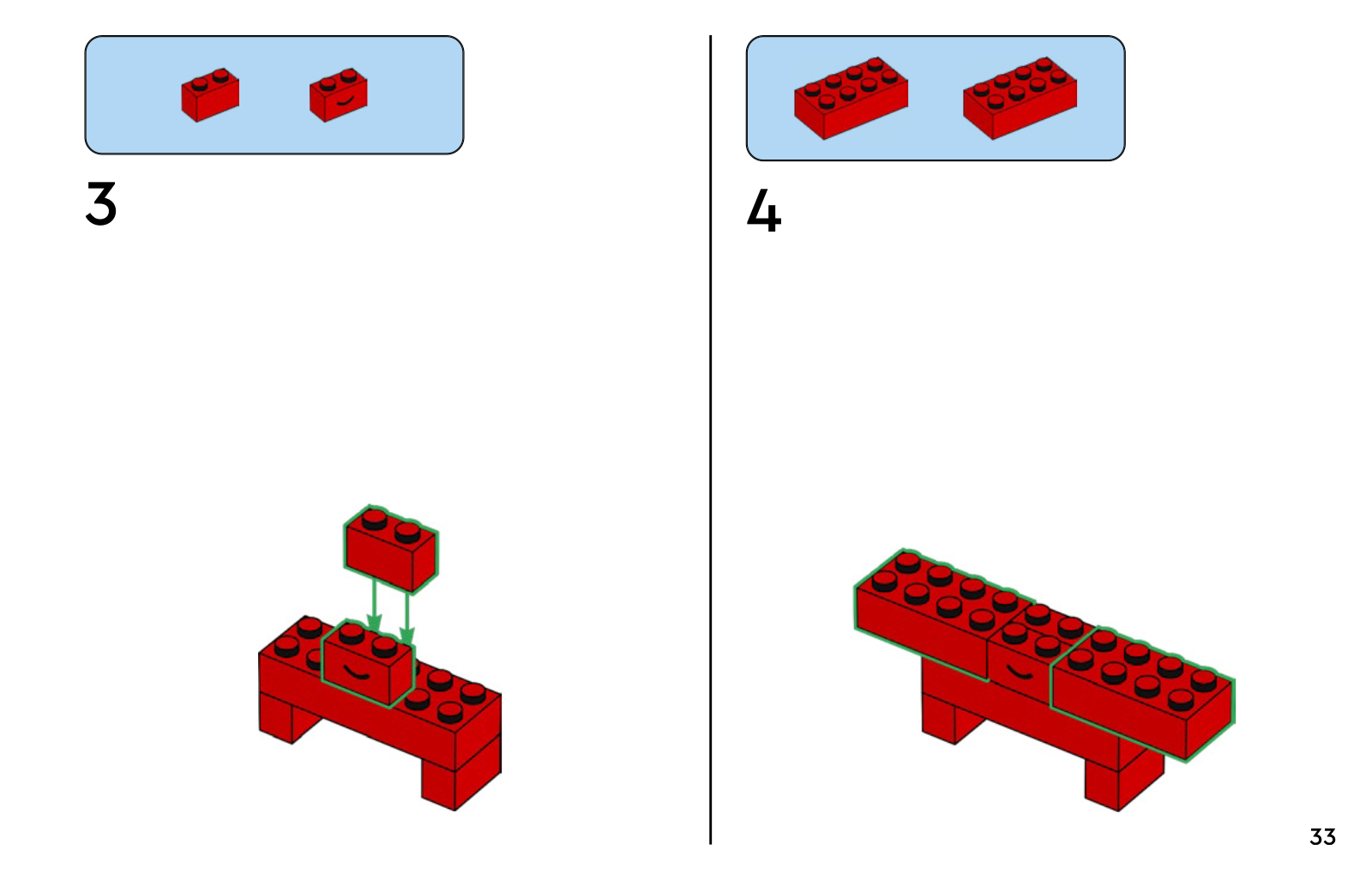 3

4

33