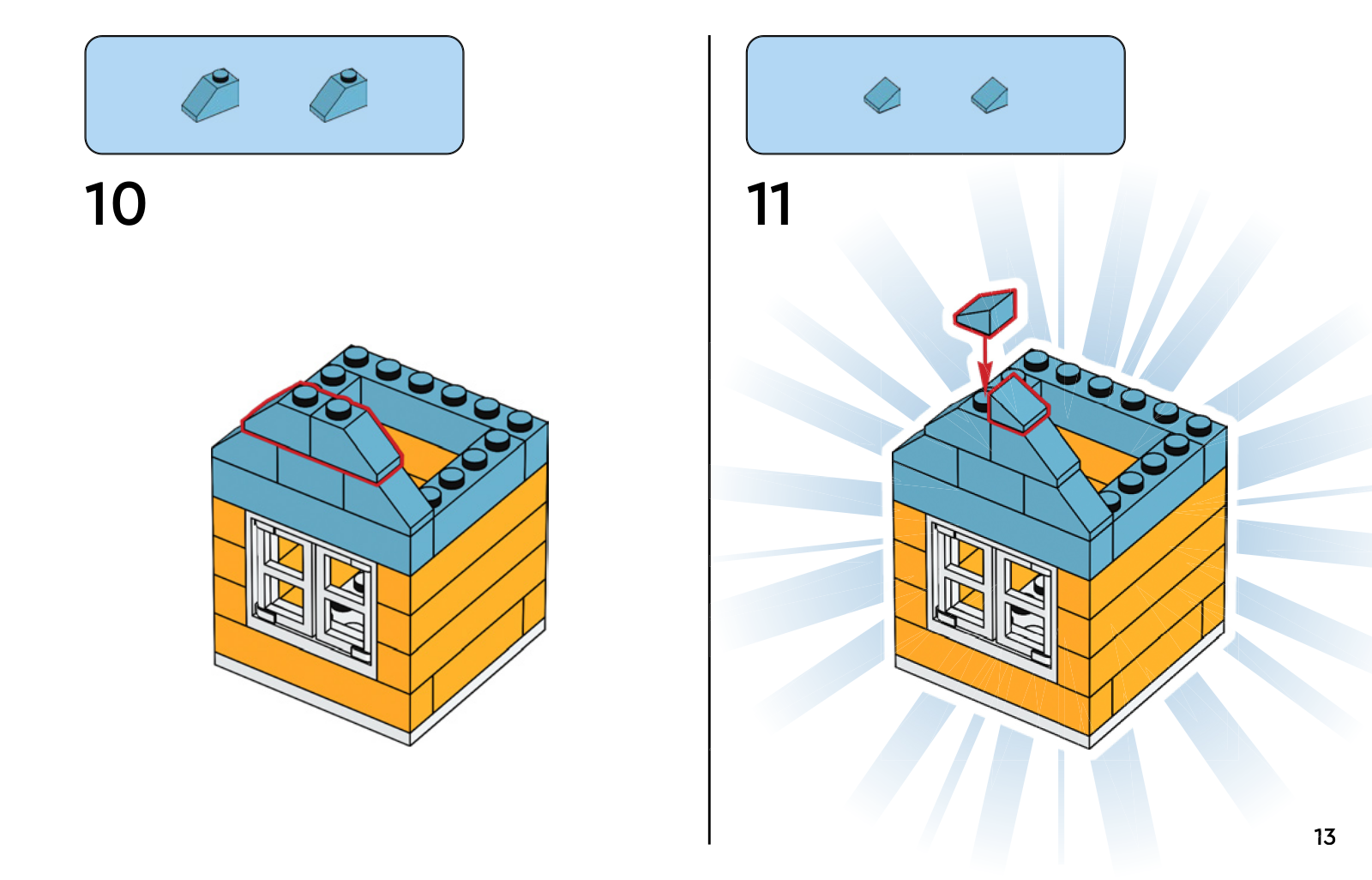 10

11

13