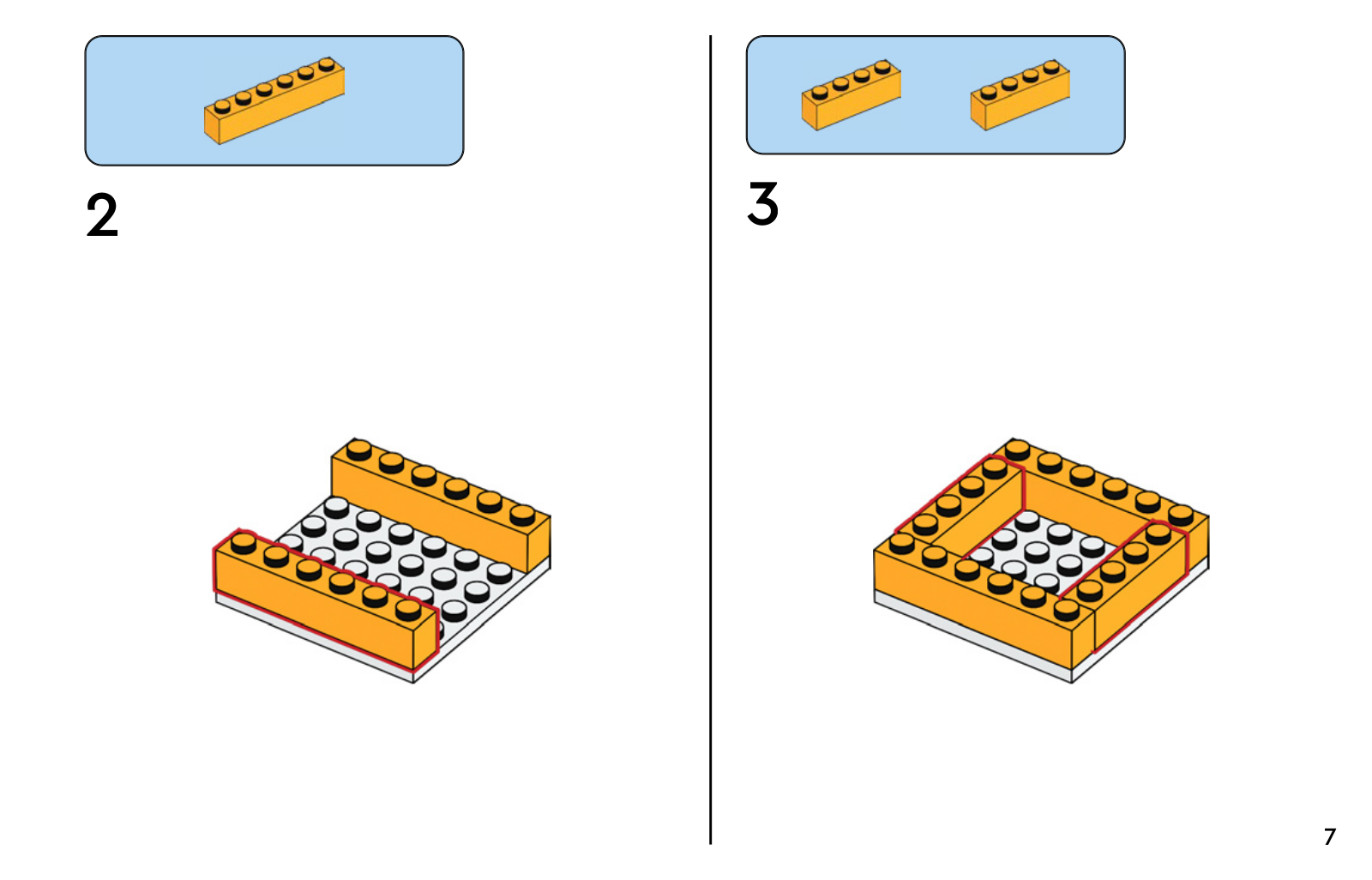 2

3

7