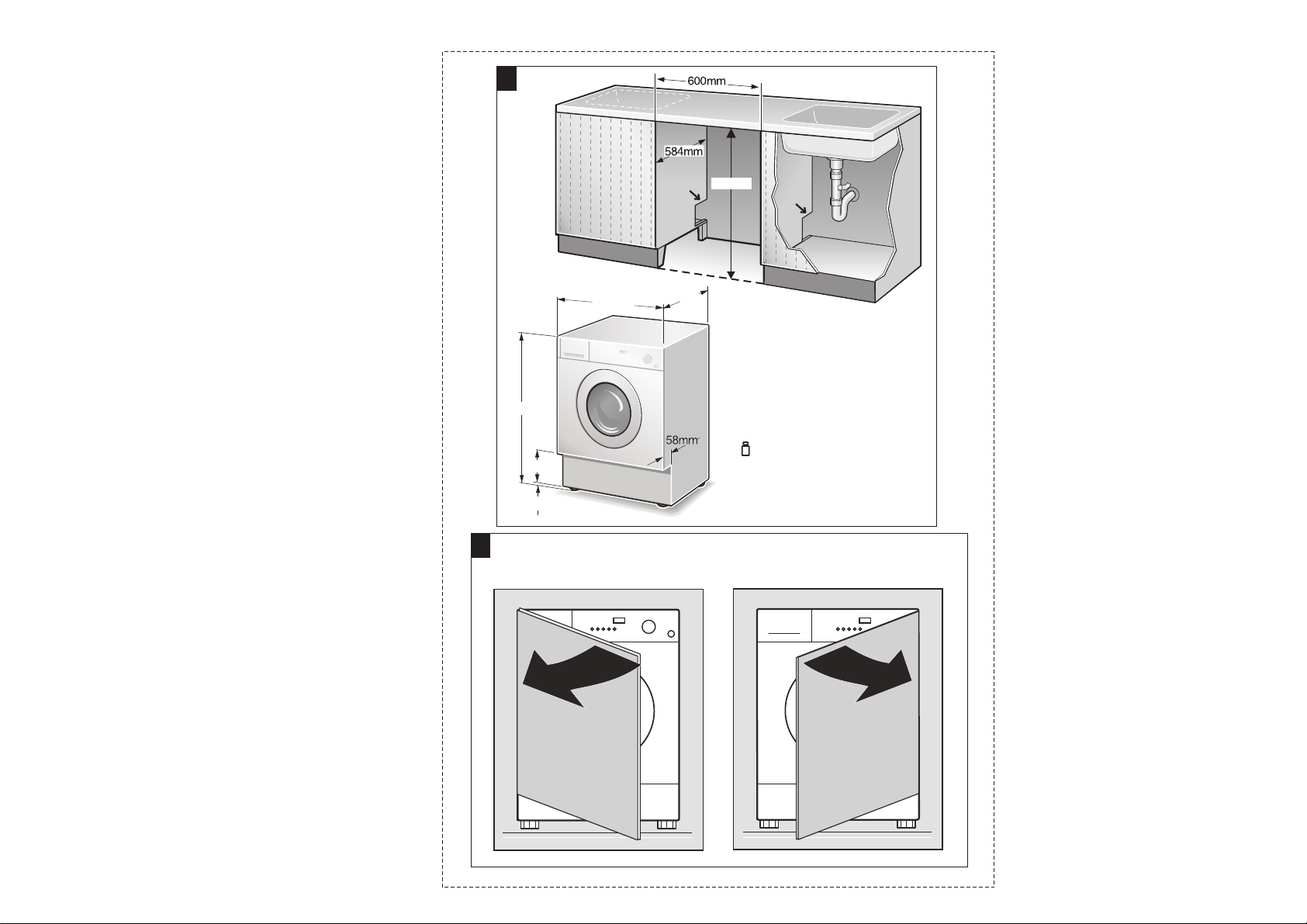 600mm

584mm

58mm