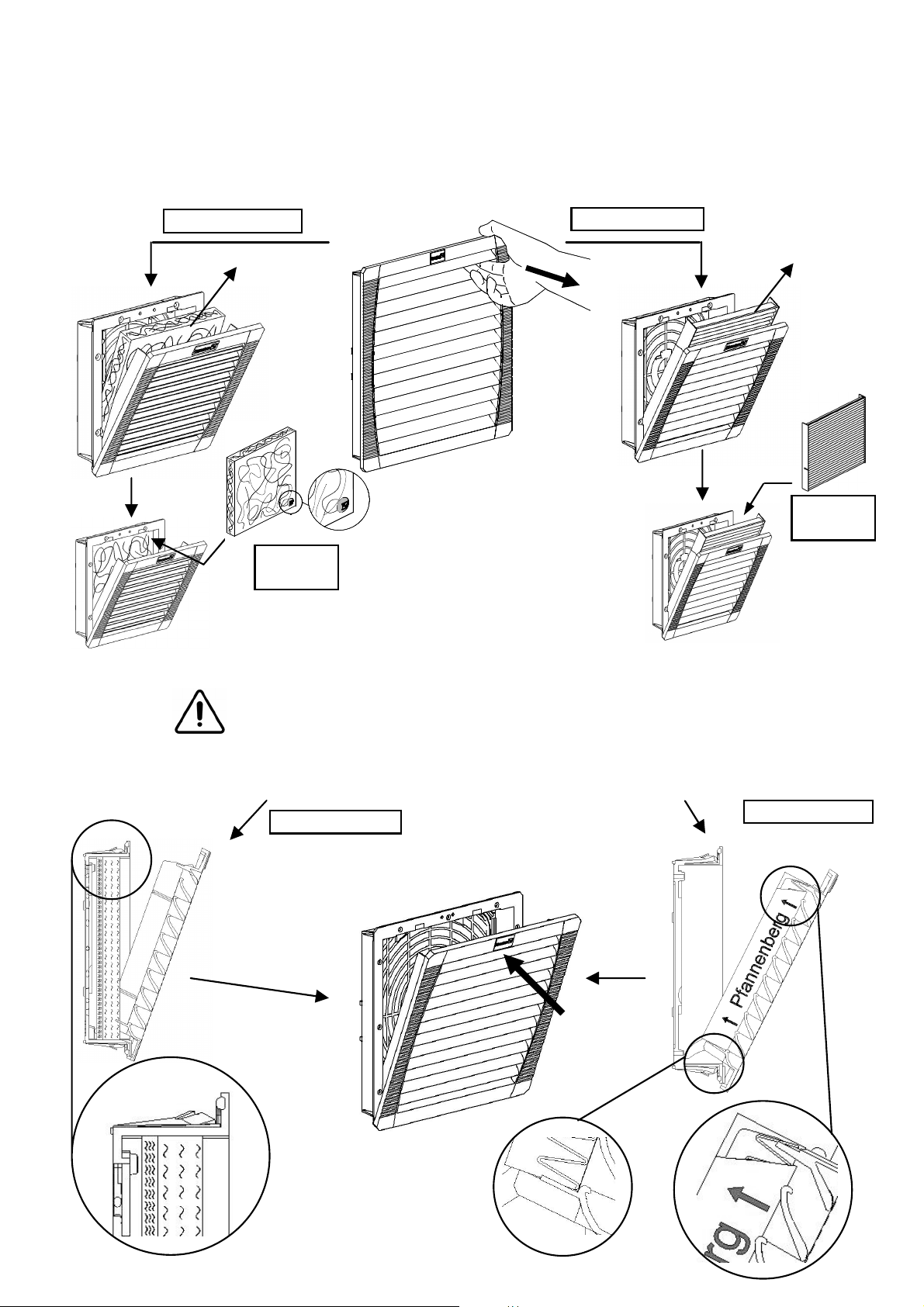 Pfannenberg

rg