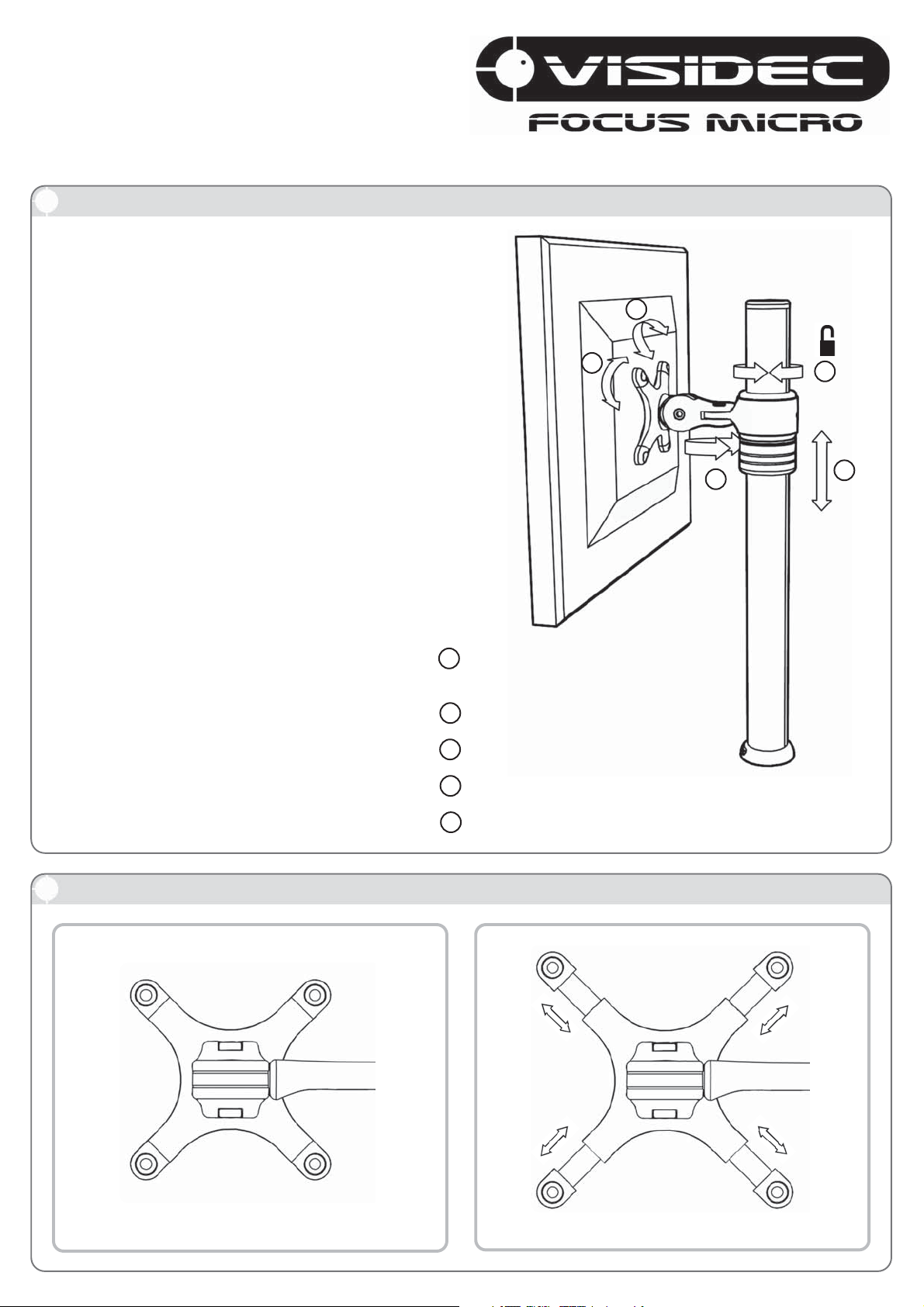 VISIDEC
FOCUS MICRO