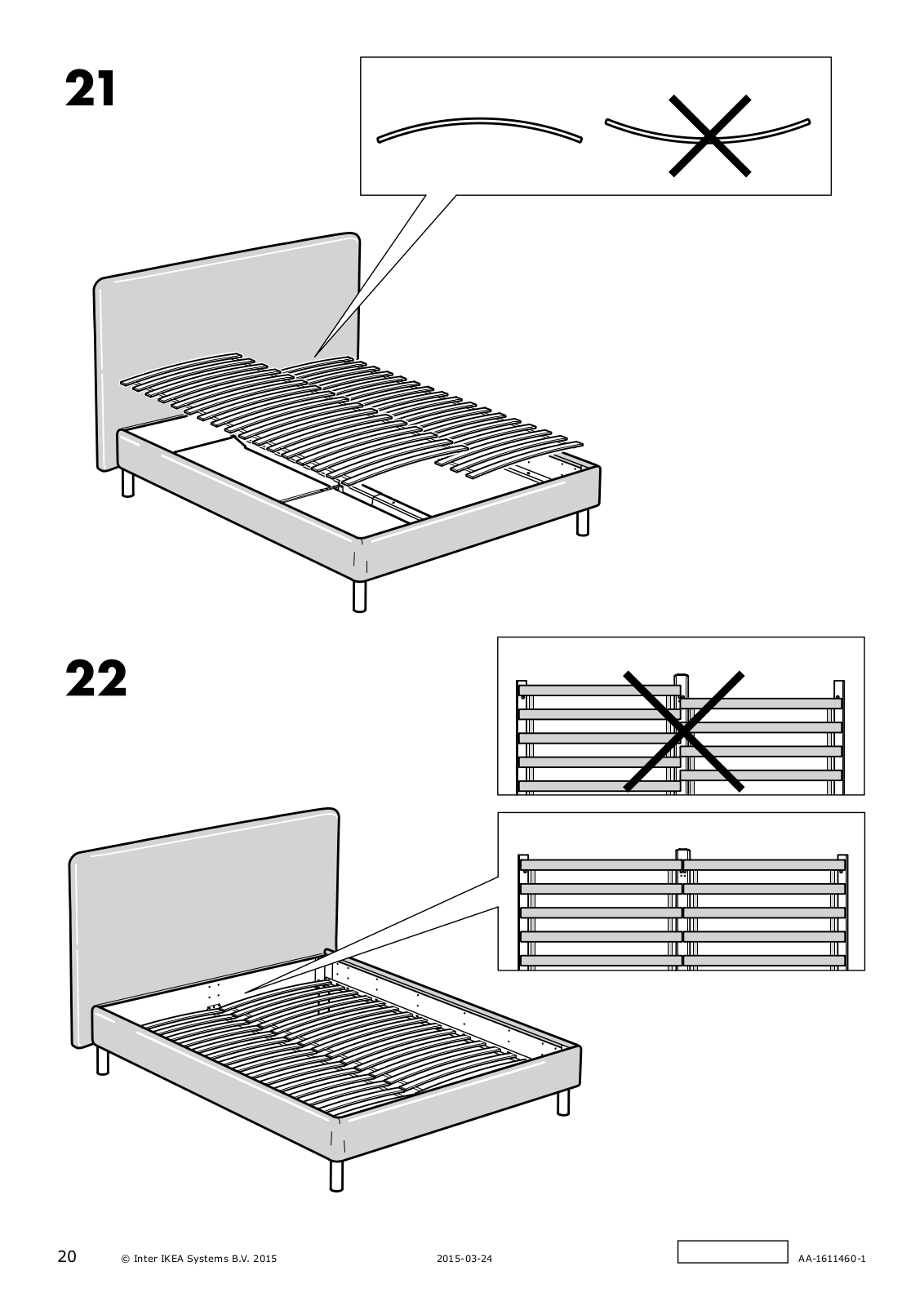 21

22

20 © Inter IKEA Systems B.V. 2015 2015-03-24 AA-1611460-1