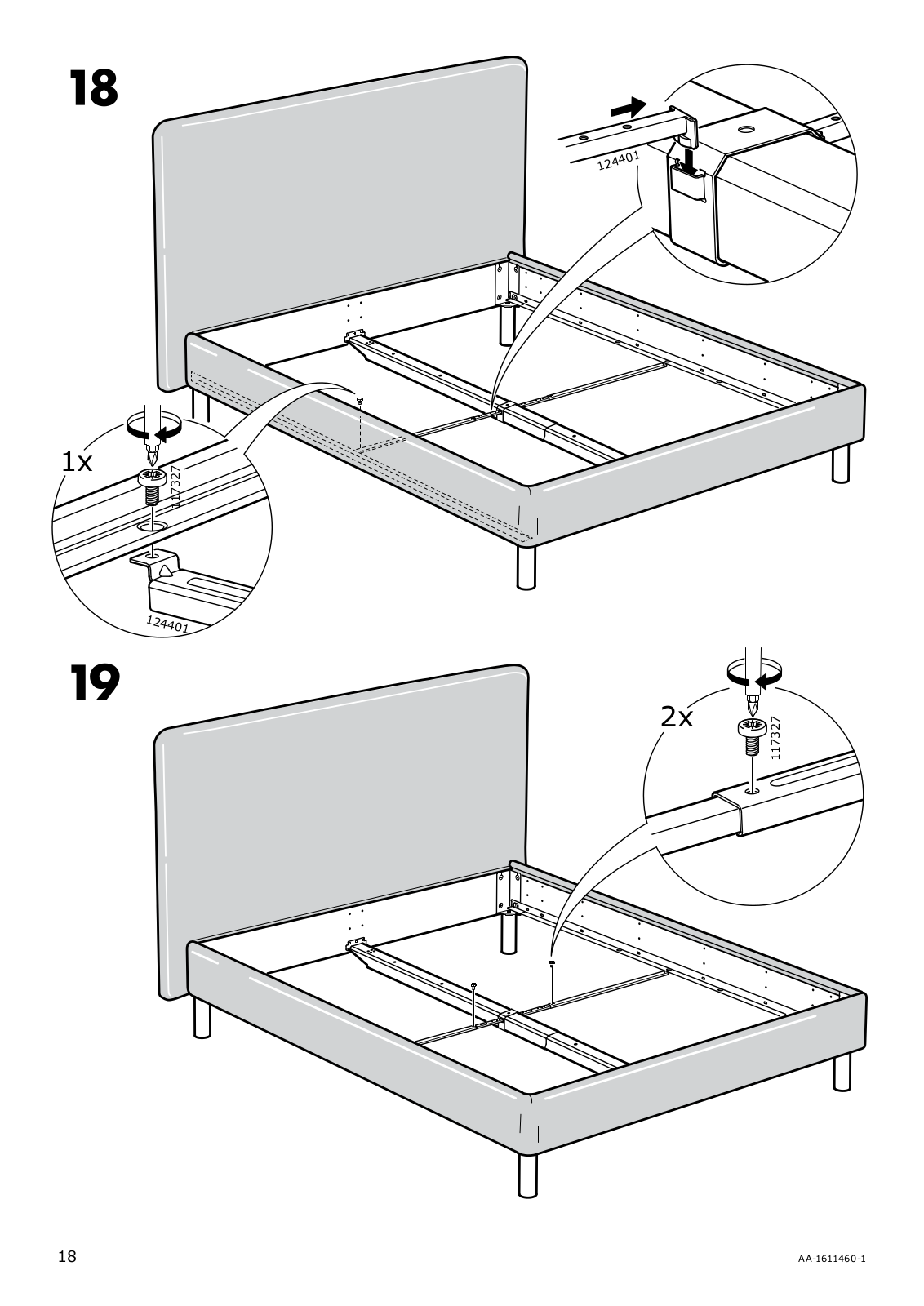 18

124401

1x

117327

124401

19

2x

117327

18

AA-1611460-1