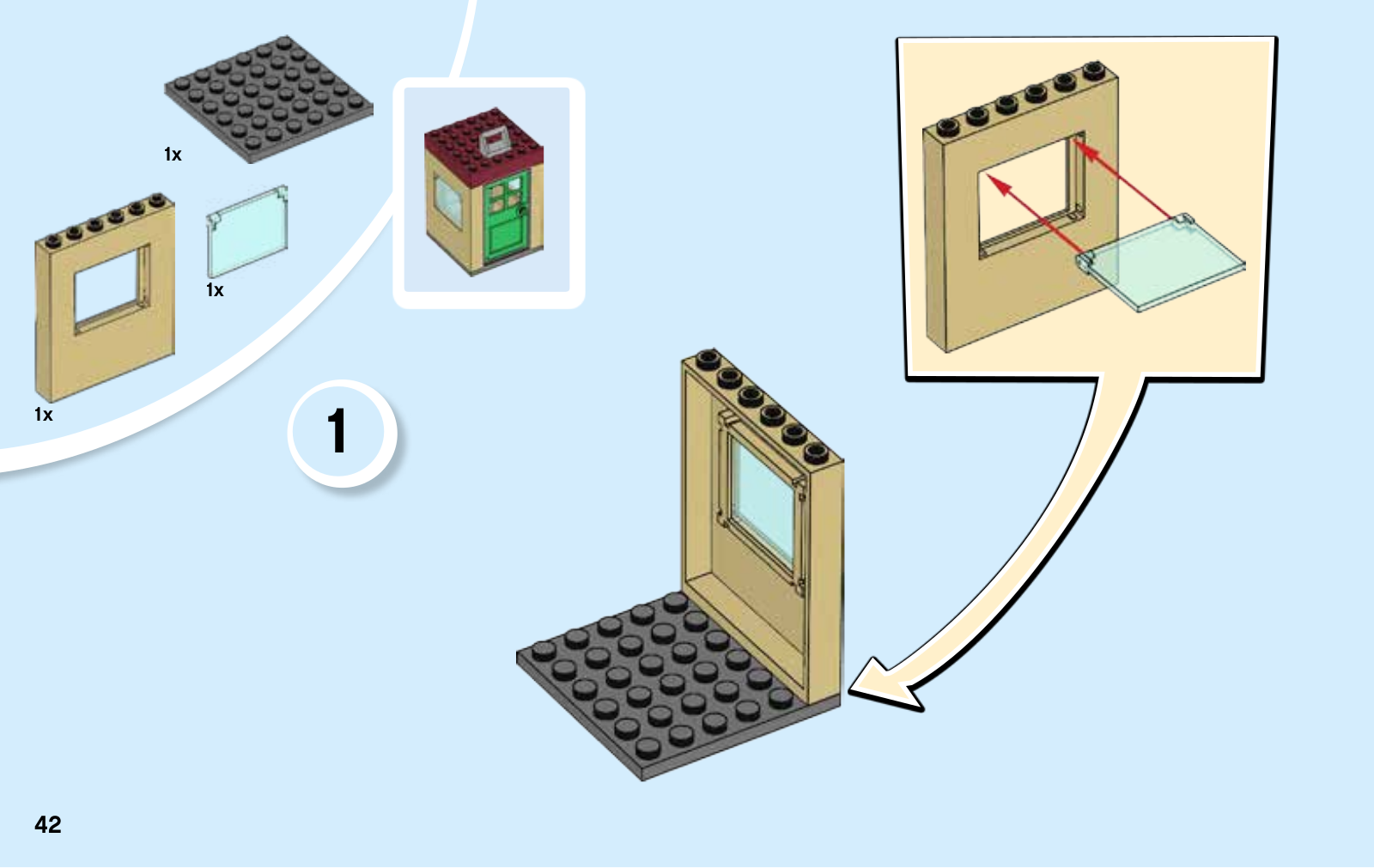 1x

1x

1x

1

42