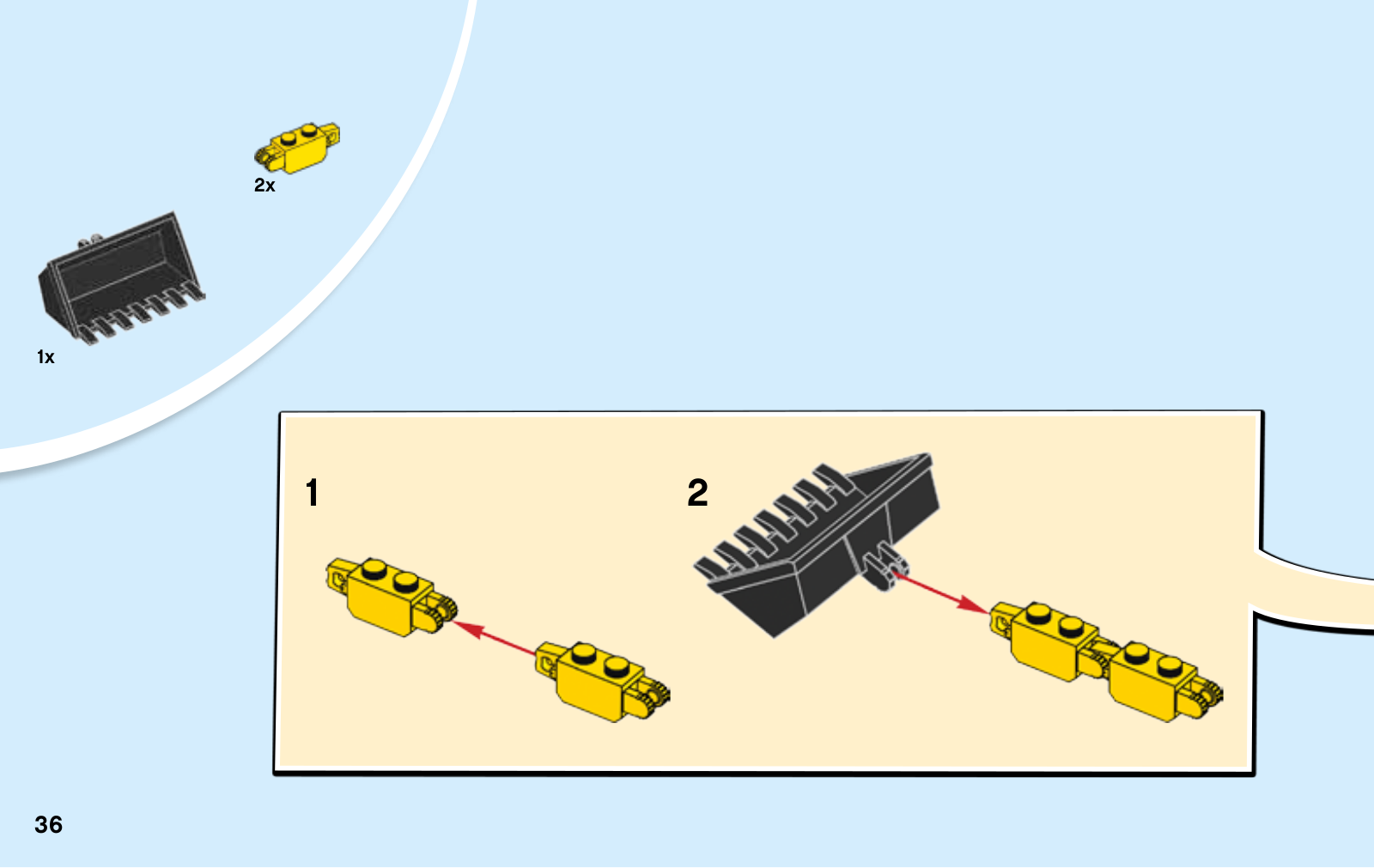 2x

1x

1

2

36