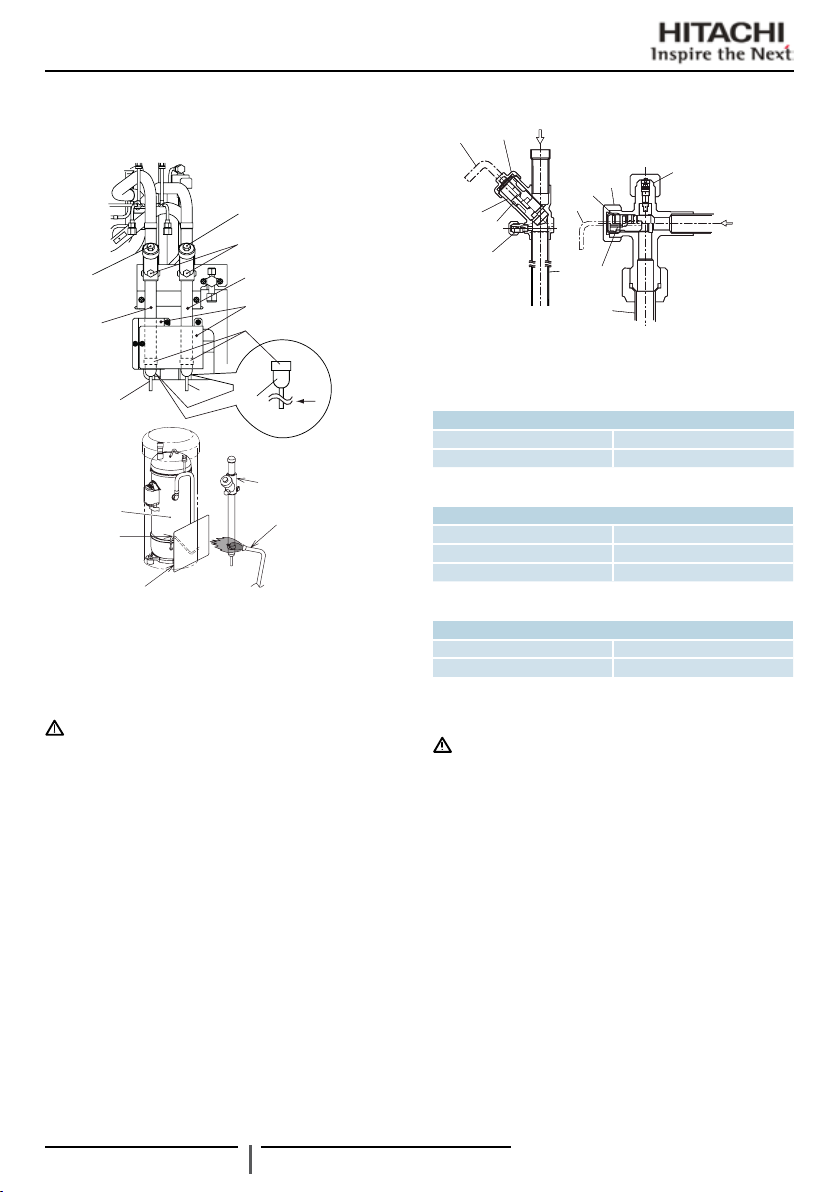 HITACHI
Inspire the Next