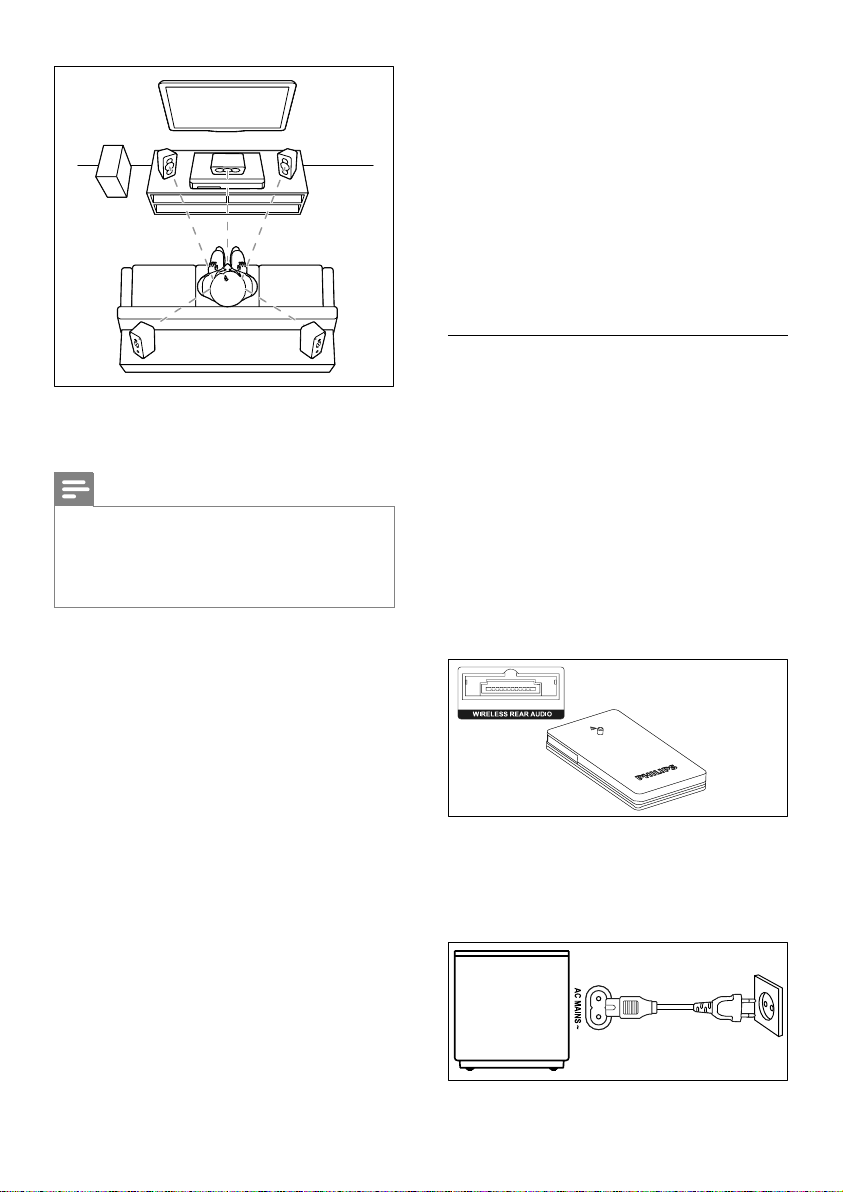 WIRELESS REAR AUDIO

PHILIPS

AC MAINS ~