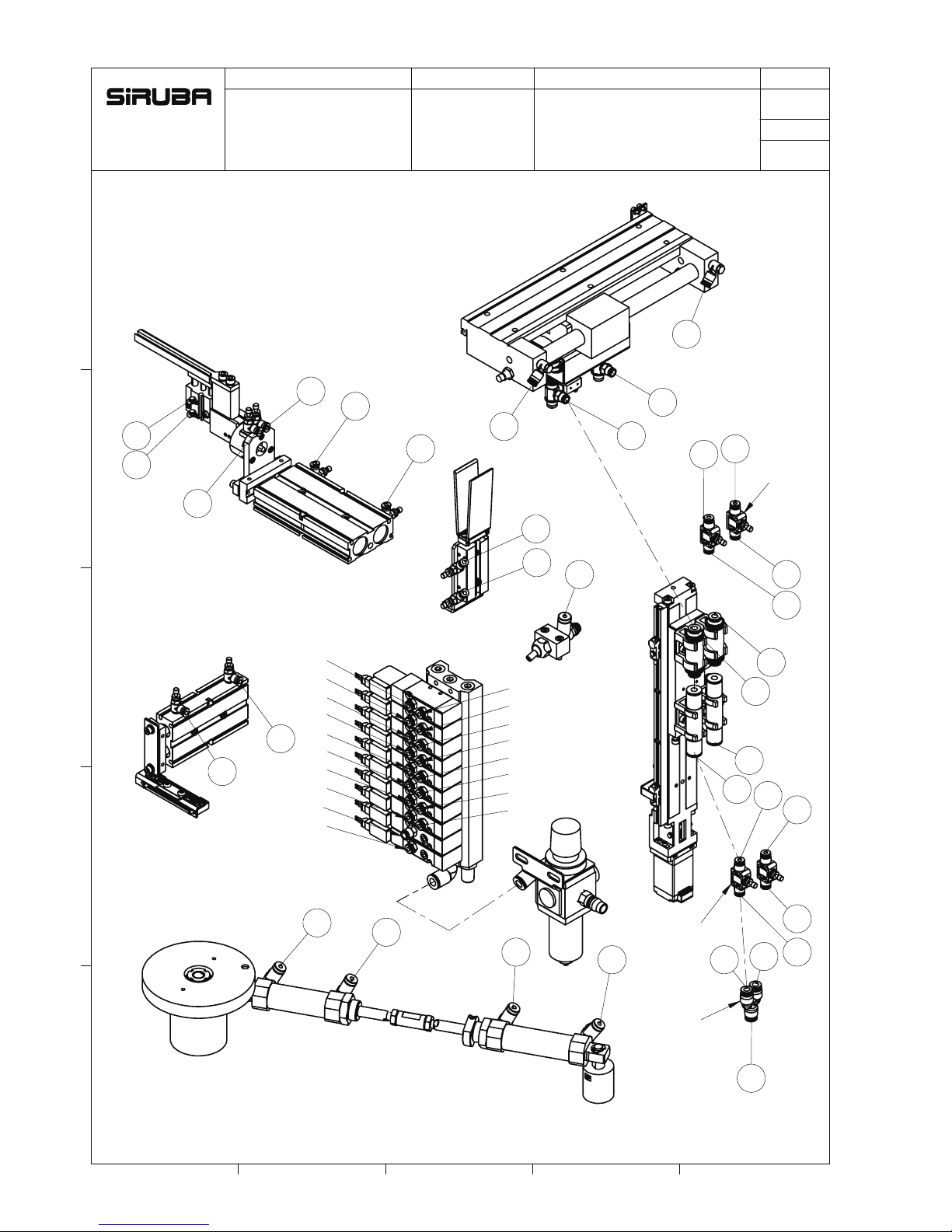 SiRUBA