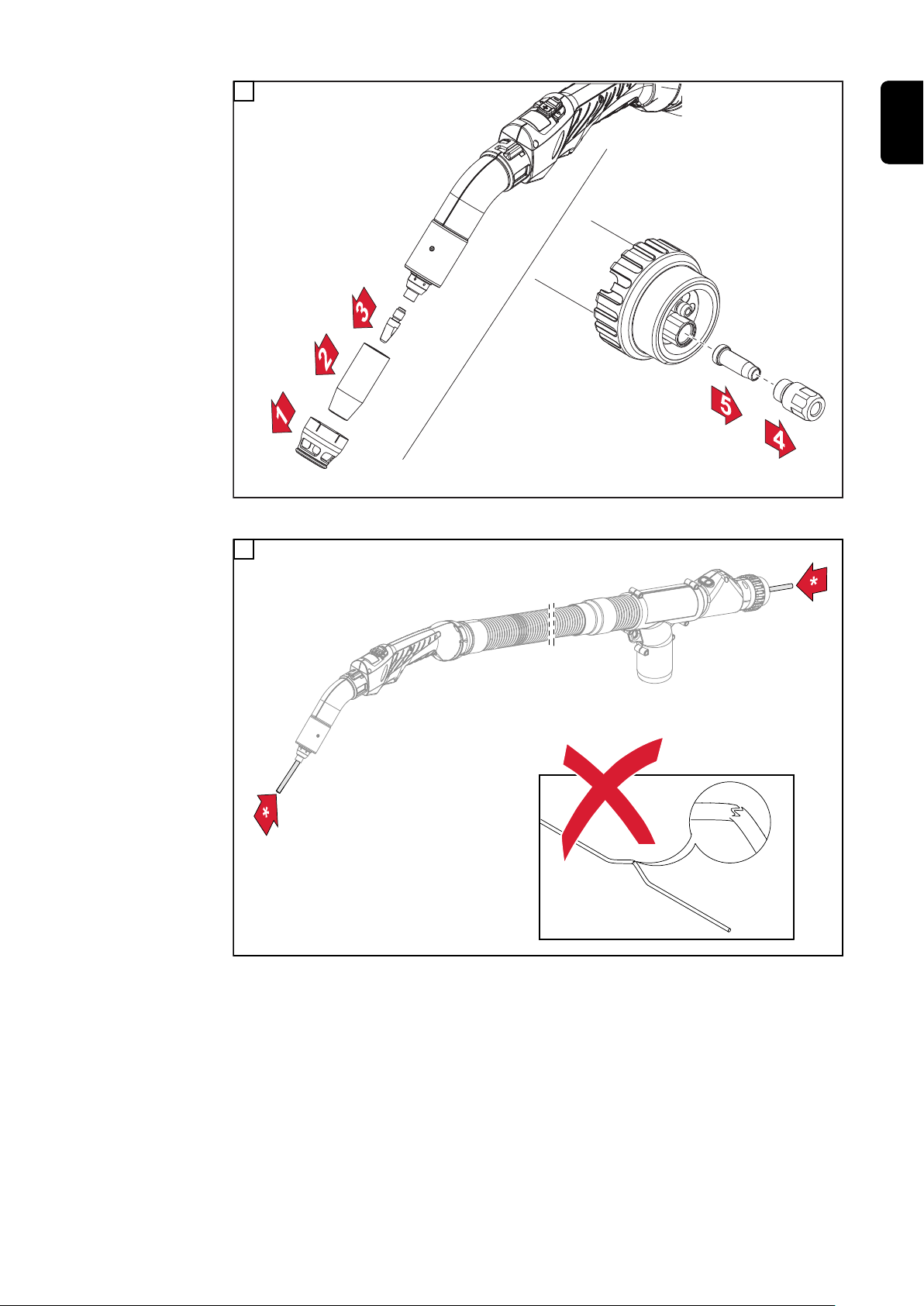 3

2

1

5

4

*

*