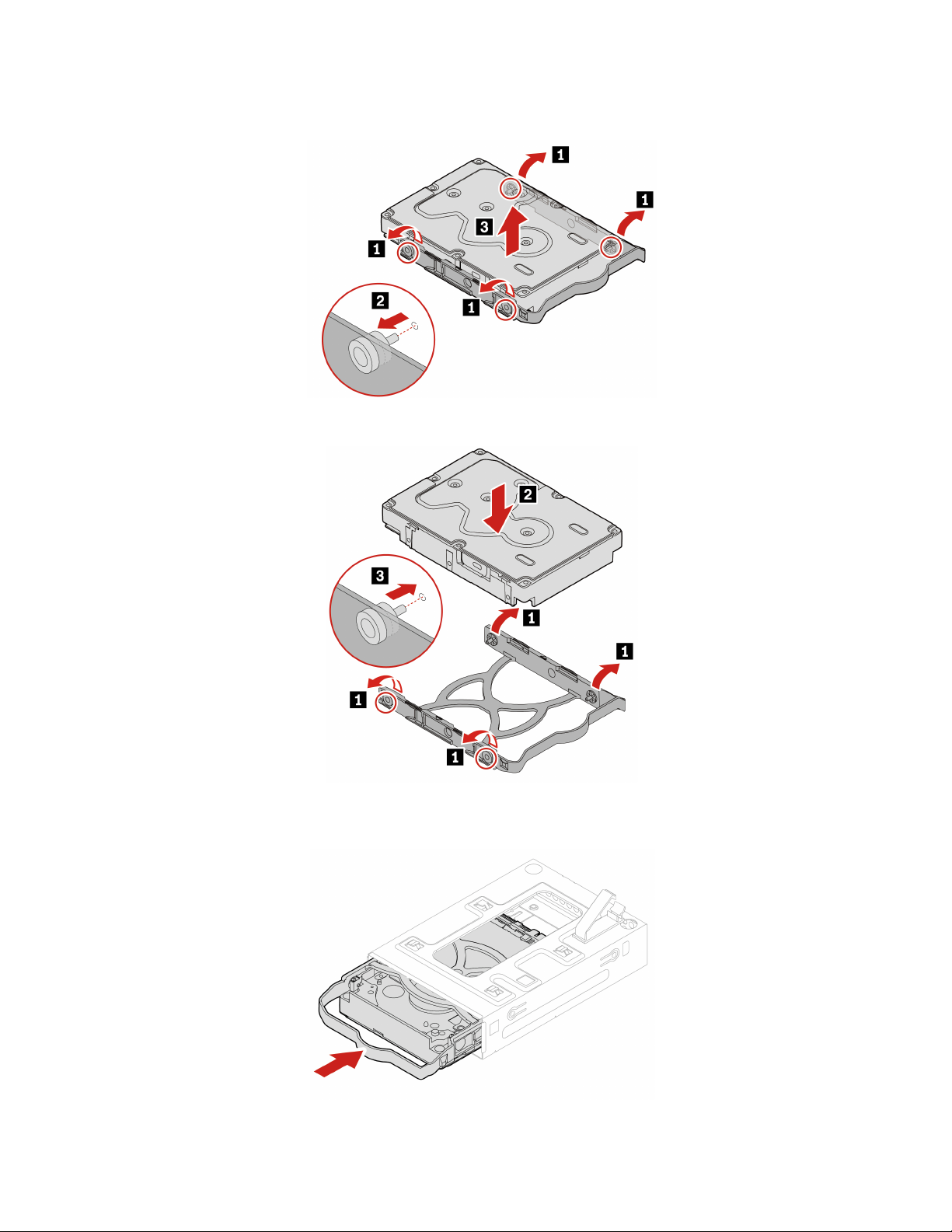 1
1
3
1
1
2

2
3
1
1
1
1