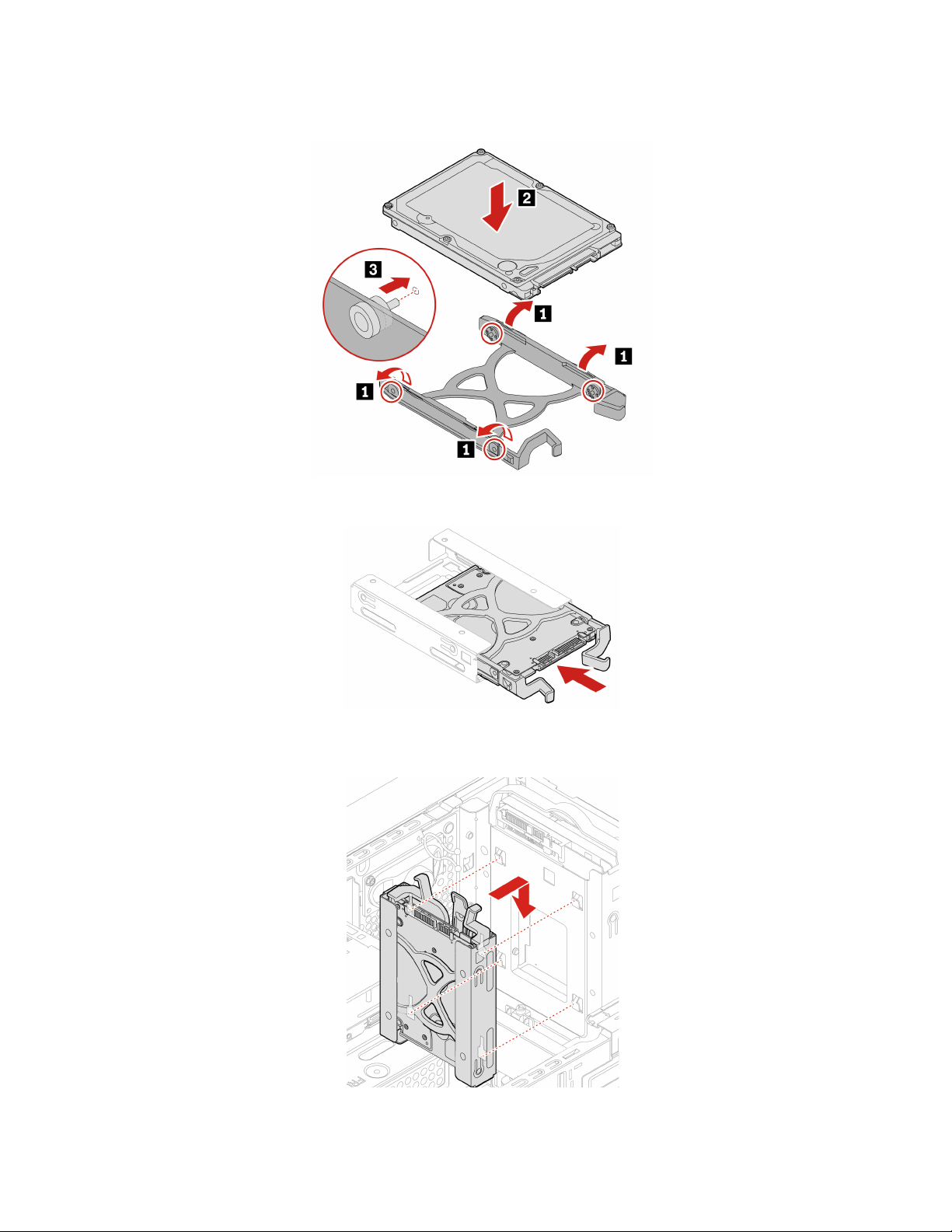 2

3

1

1

1

1